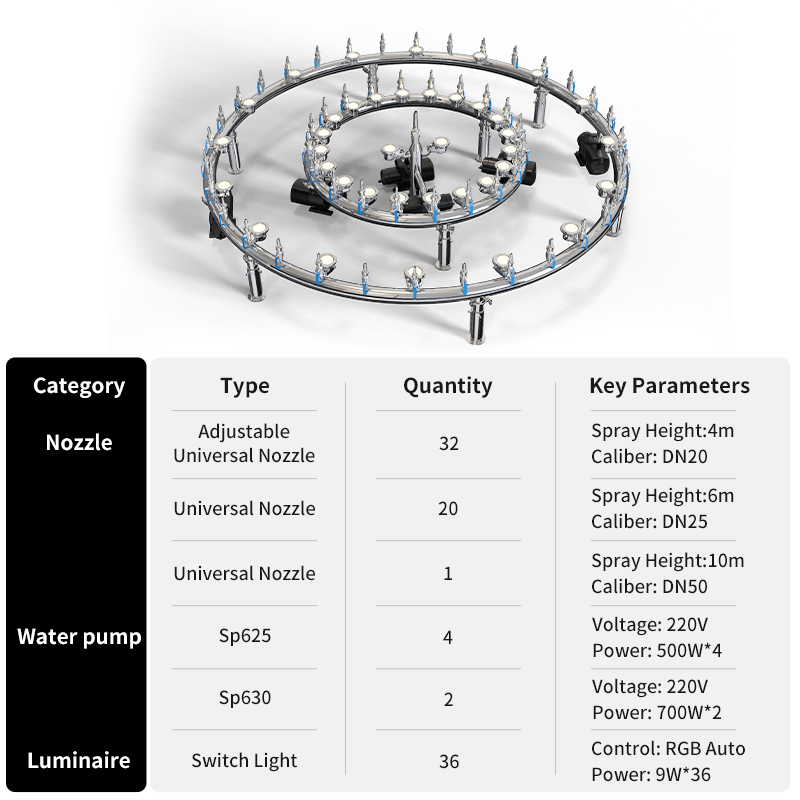 | Category | Type | Quantity | Key Parameters |
|---|---|---|---|
| Nozzle | Adjustable Universal Nozzle | 32 | Spray Height:4m Caliber: DN20 |
| | Universal Nozzle | 20 | Spray Height:6m Caliber: DN25 |
| | Universal Nozzle | 1 | Spray Height:10m Caliber: DN50 |
| Water pump | Sp625 | 4 | Voltage: 220V Power: 500W*4 |
| | Sp630 | 2 | Voltage: 220V Power: 700W*2 |
| Luminaire | Switch Light | 36 | Control: RGB Auto Power: 9W*36 |