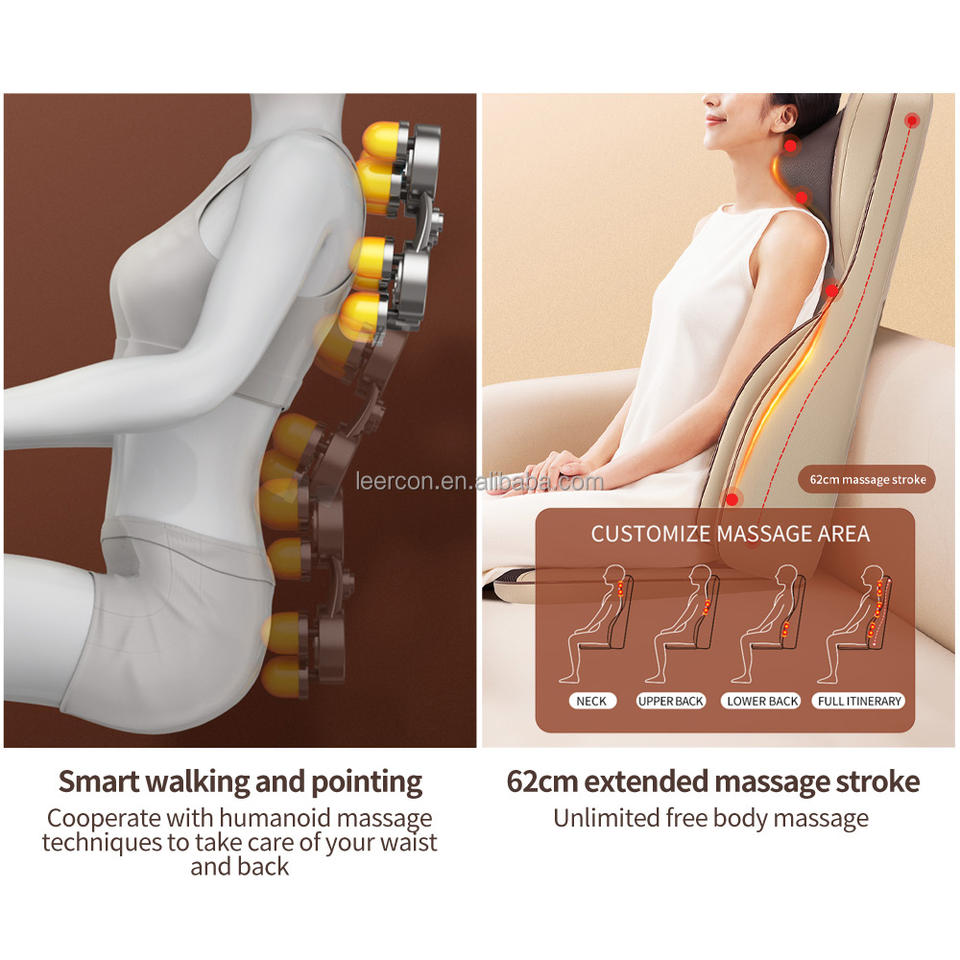 leercon.en.alibaba.com

62cm massage stroke

CUSTOMIZE MASSAGE AREA

NECK
UPPER BACK
LOWER BACK
FULL ITINERARY

Smart walking and pointing

Cooperate with humanoid massage techniques to take care of your waist and back

62cm extended massage stroke

Unlimited free body massage