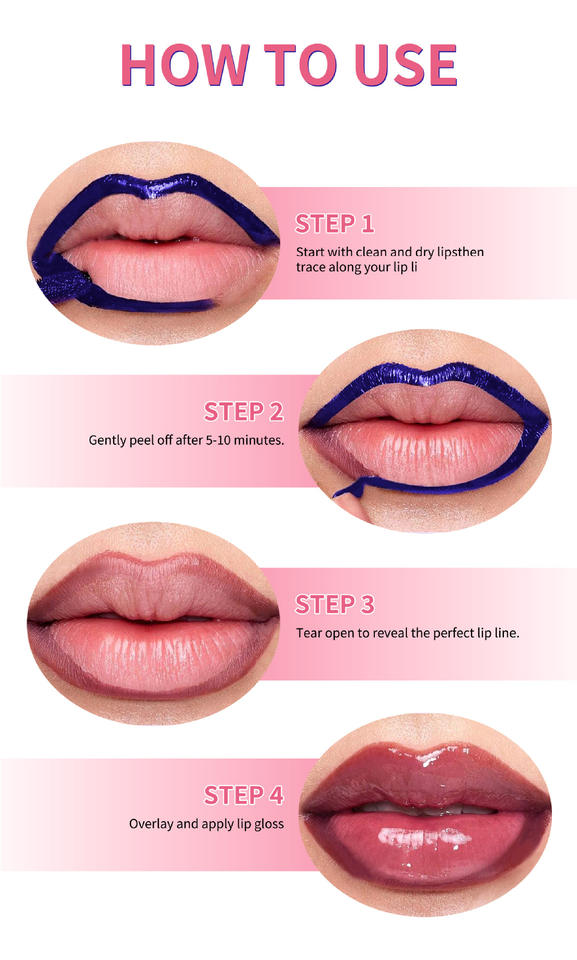 HOW TO USE

STEP 1
Start with clean and dry lipsthen trace along your lip li

STEP 2
Gently peel off after 5-10 minutes.

STEP 3
Tear open to reveal the perfect lip line.

STEP 4
Overlay and apply lip gloss