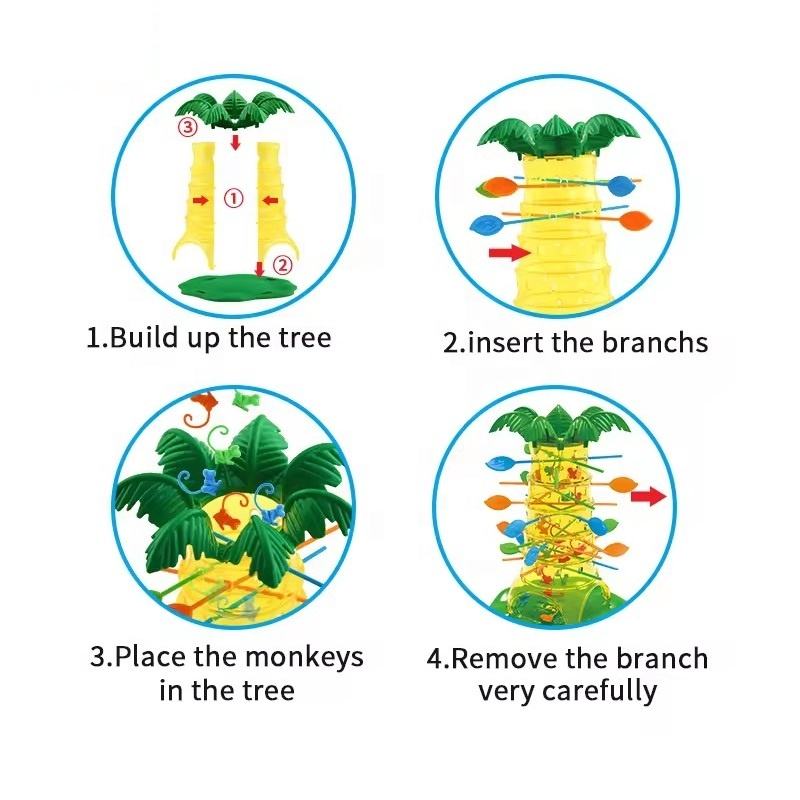 ③
①
②
1.Build up the tree

2.insert the branchs

3.Place the monkeys in the tree

4.Remove the branch very carefully