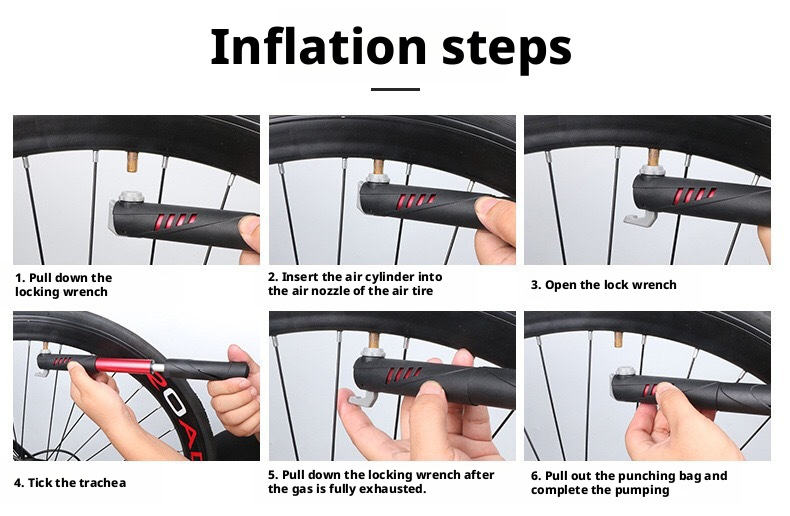 Inflation steps

1. Pull down the locking wrench

2. Insert the air cylinder into the air nozzle of the air tire

3. Open the lock wrench

ROAD

4. Tick the trachea

5. Pull down the locking wrench after the gas is fully exhausted.

6. Pull out the punching bag and complete the pumping