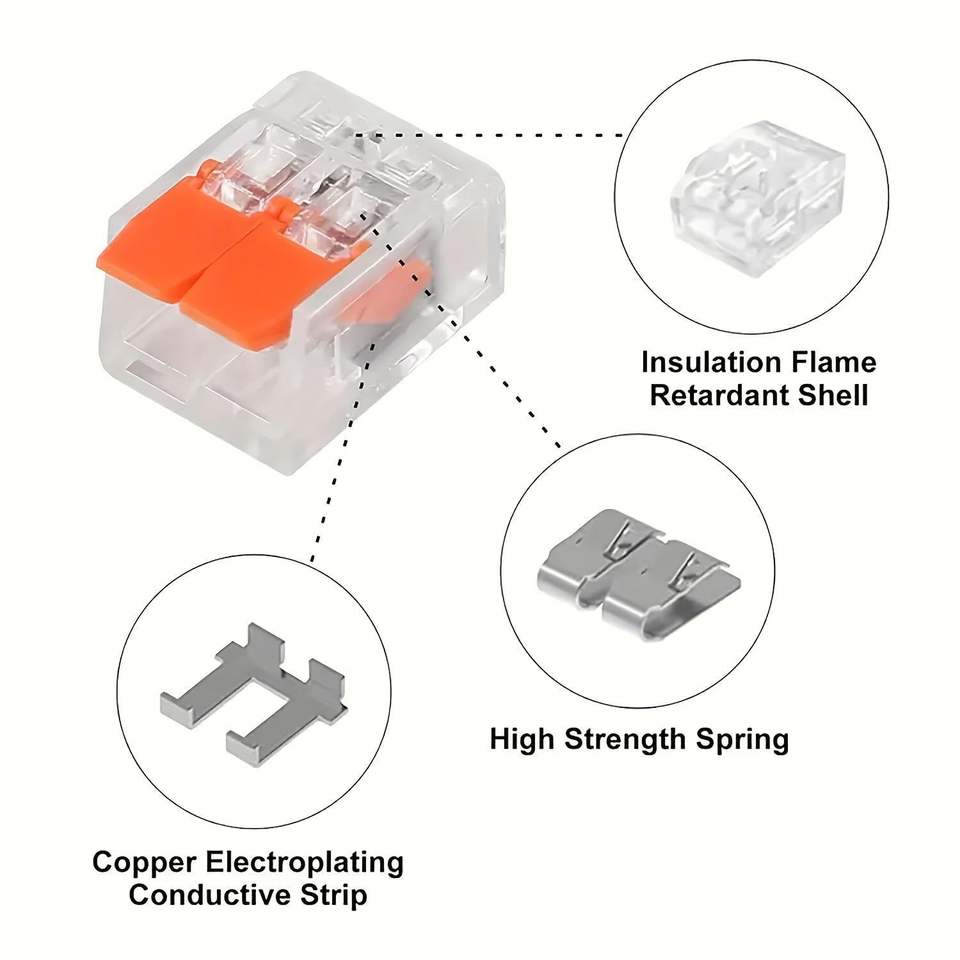 Insulation Flame Retardant Shell

High Strength Spring

Copper Electroplating Conductive Strip