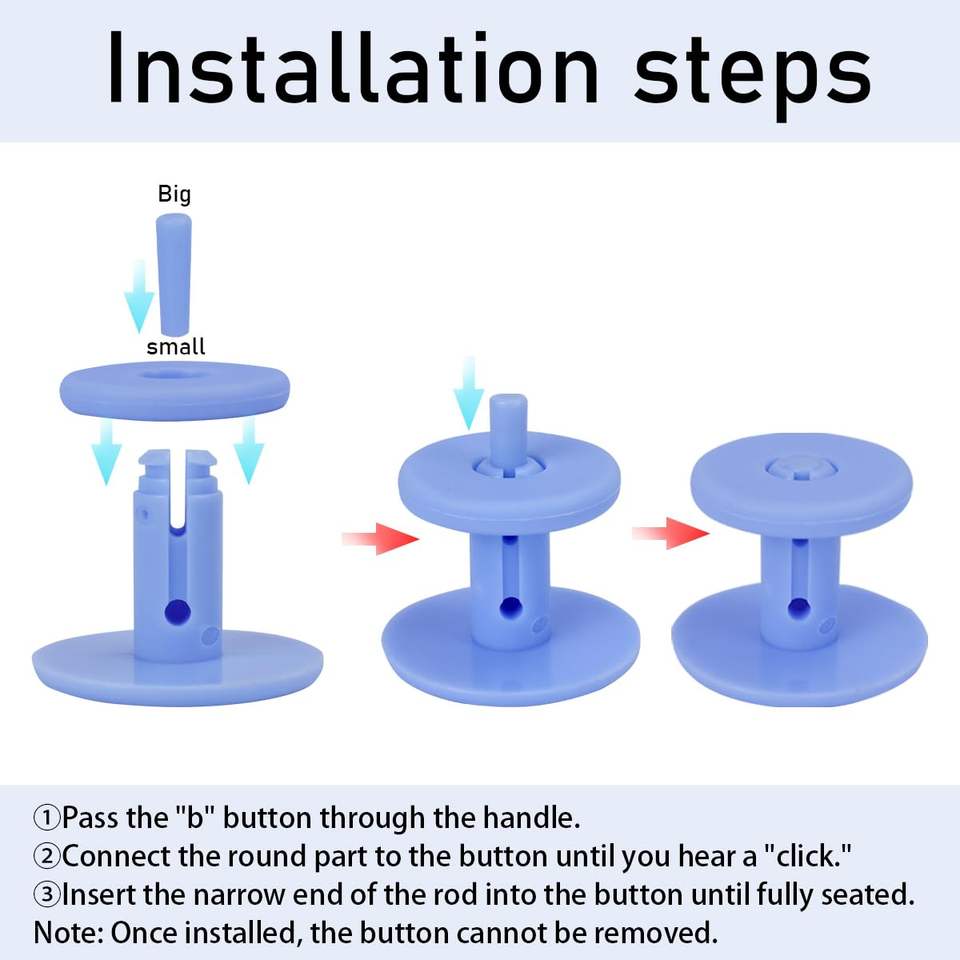 Installation steps

Big

small

①Pass the "b" button through the handle.
②Connect the round part to the button until you hear a "click."
③Insert the narrow end of the rod into the button until fully seated.
Note: Once installed, the button cannot be removed.