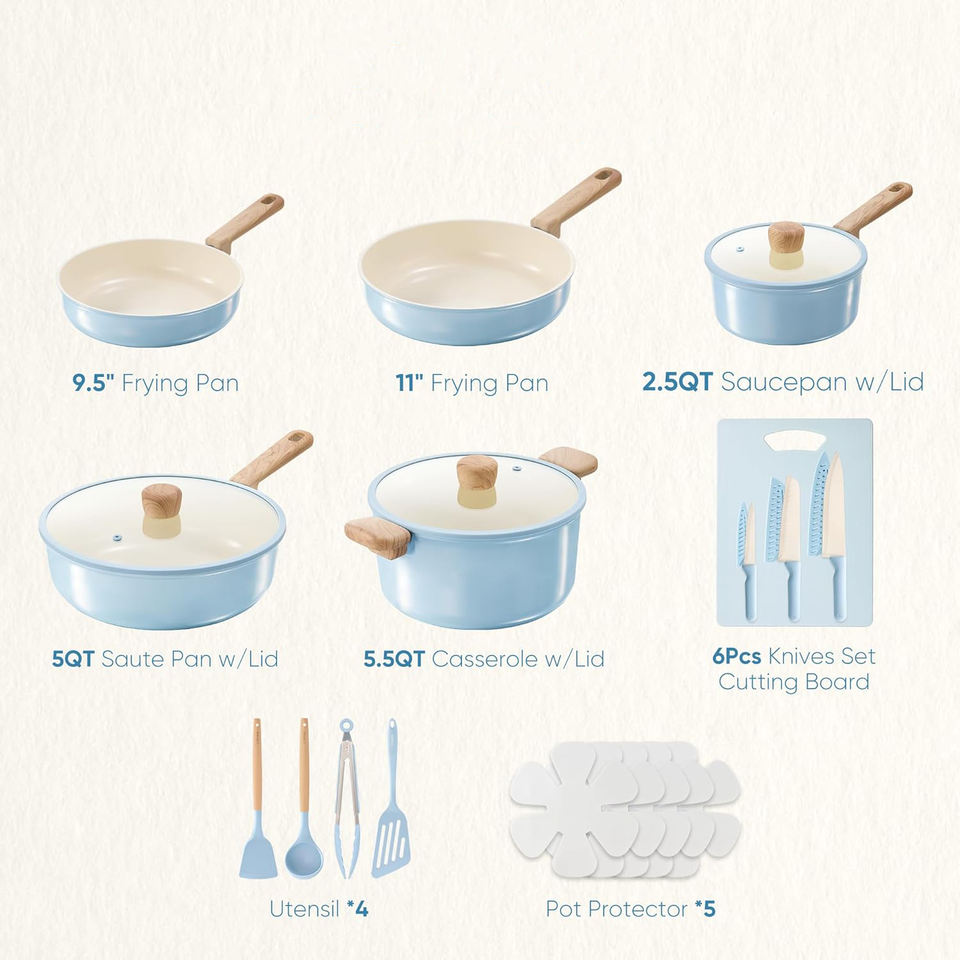 9.5" Frying Pan

11" Frying Pan

2.5QT Saucepan w/Lid

5QT Saute Pan w/Lid

5.5QT Casserole w/Lid

6Pcs Knives Set
Cutting Board

Utensil *4

Pot Protector *5