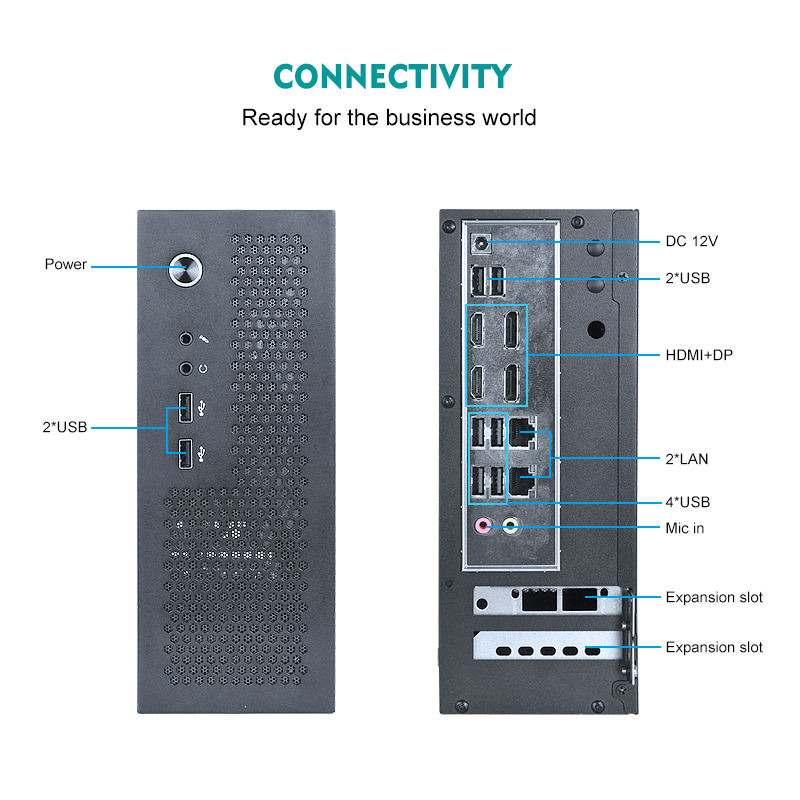 CONNECTIVITY
Ready for the business world

Power

2*USB

DC 12V

2*USB

HDMI+DP

2*LAN

4*USB

Mic in

Expansion slot

Expansion slot