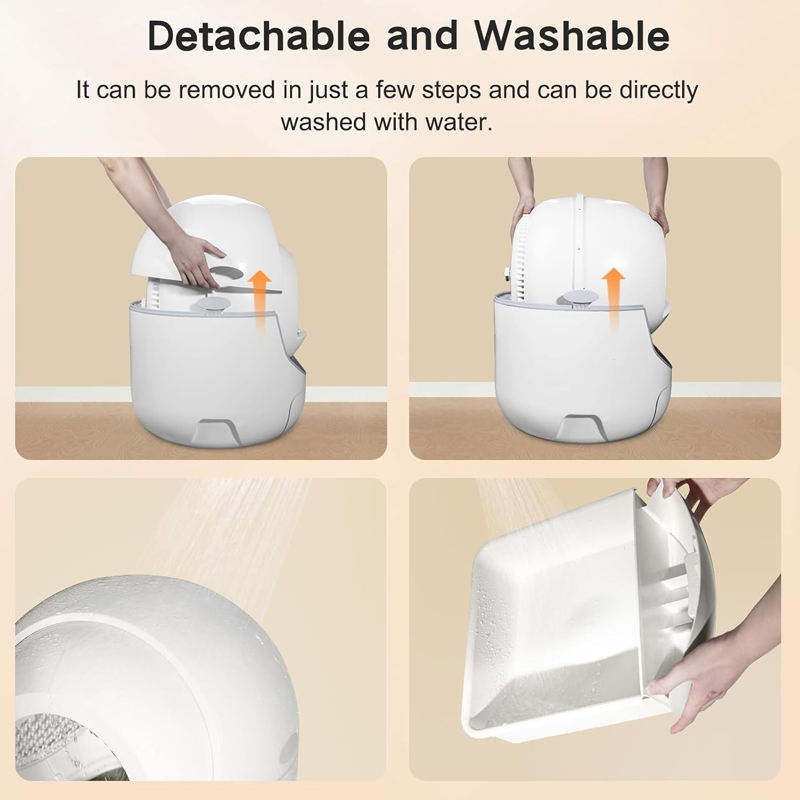 Detachable and Washable

It can be removed in just a few steps and can be directly washed with water.