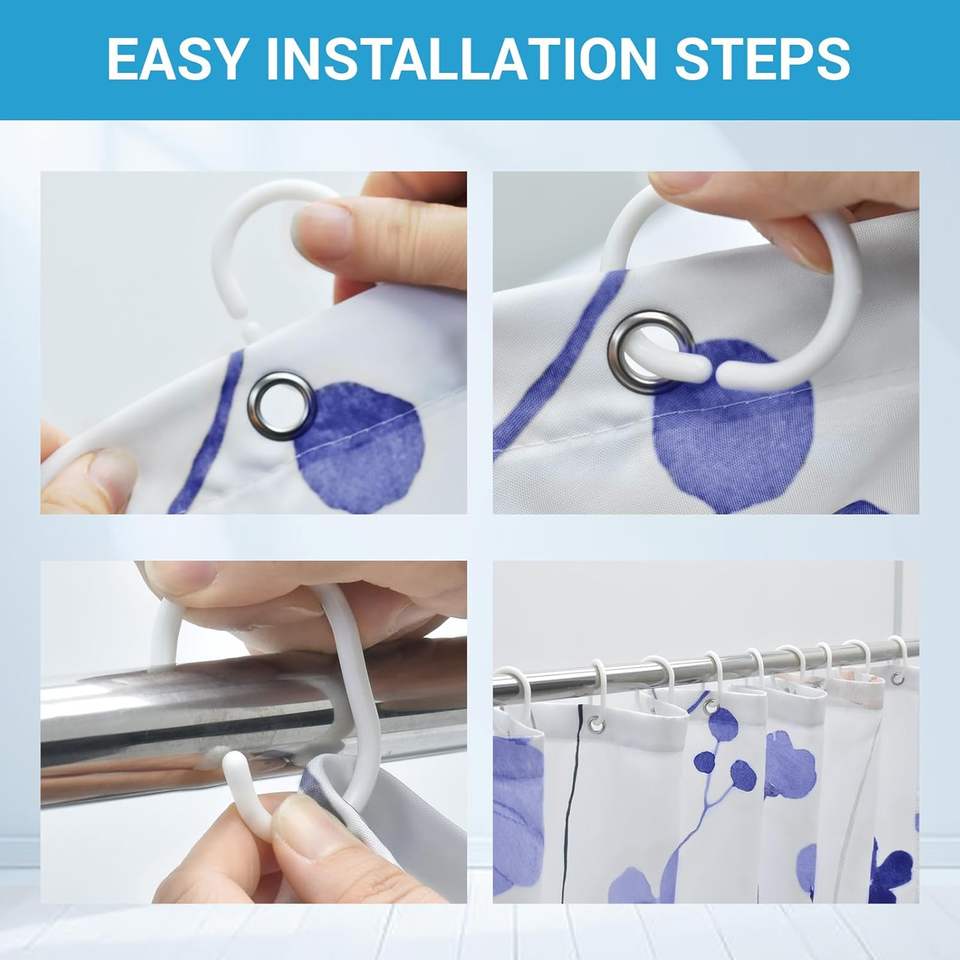 EASY INSTALLATION STEPS