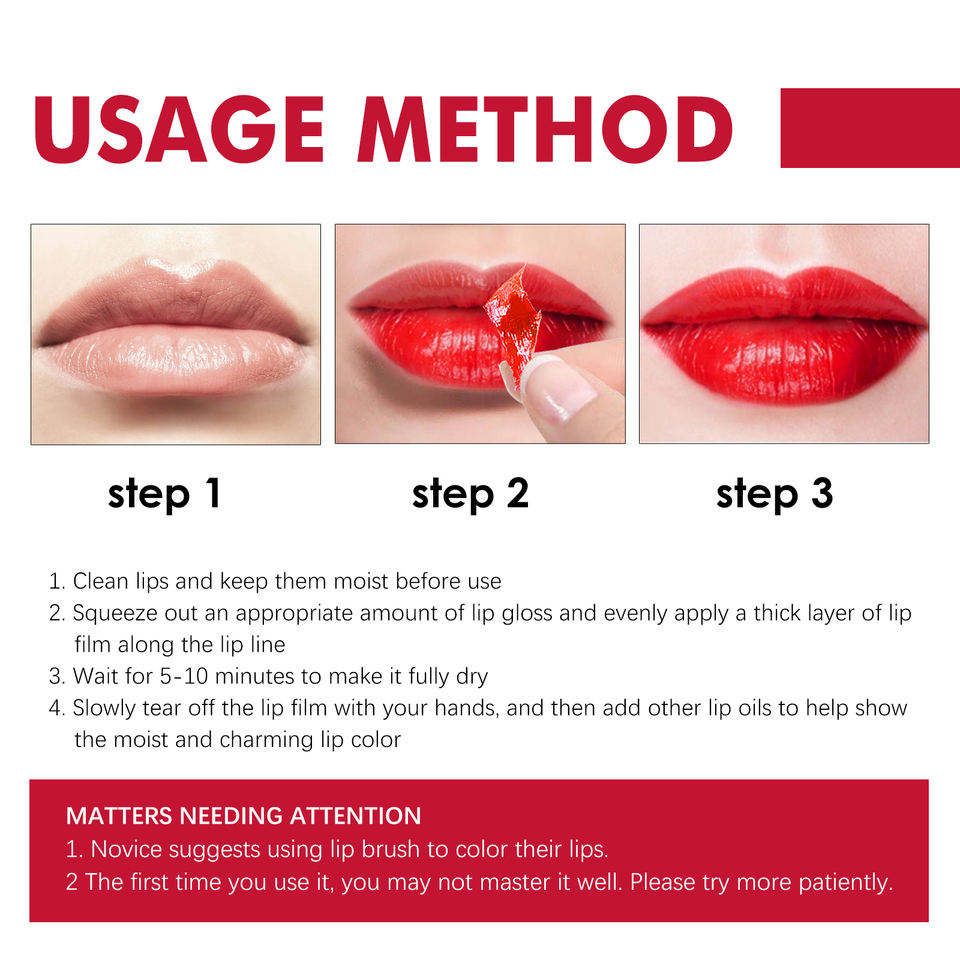 USAGE METHOD

step 1

step 2

step 3

1. Clean lips and keep them moist before use
2. Squeeze out an appropriate amount of lip gloss and evenly apply a thick layer of lip film along the lip line
3. Wait for 5-10 minutes to make it fully dry
4. Slowly tear off the lip film with your hands, and then add other lip oils to help show the moist and charming lip color

MATTERS NEEDING ATTENTION
1. Novice suggests using lip brush to color their lips.
2 The first time you use it, you may not master it well. Please try more patiently.