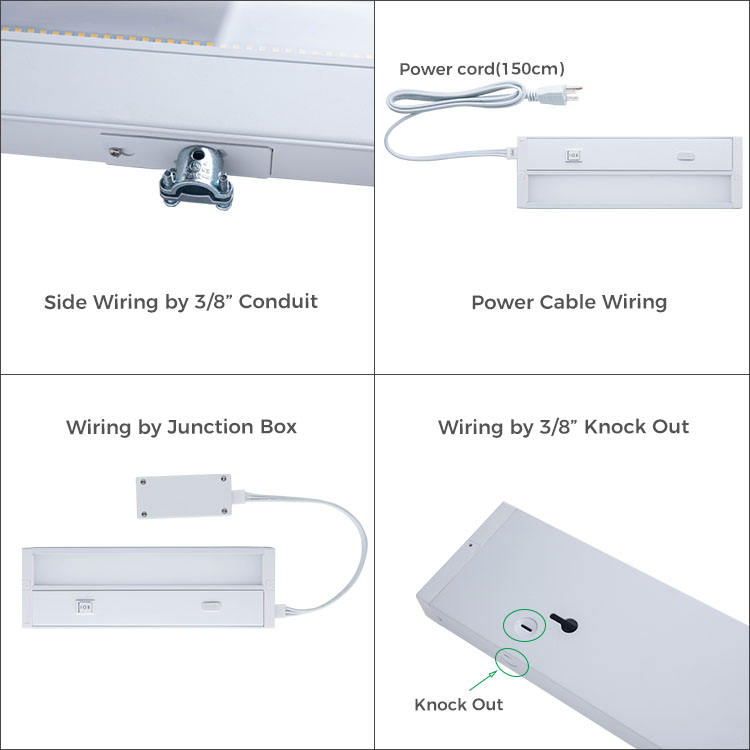 Side Wiring by 3/8” Conduit

Power cord(150cm)

Power Cable Wiring

Wiring by Junction Box

Wiring by 3/8” Knock Out

Knock Out