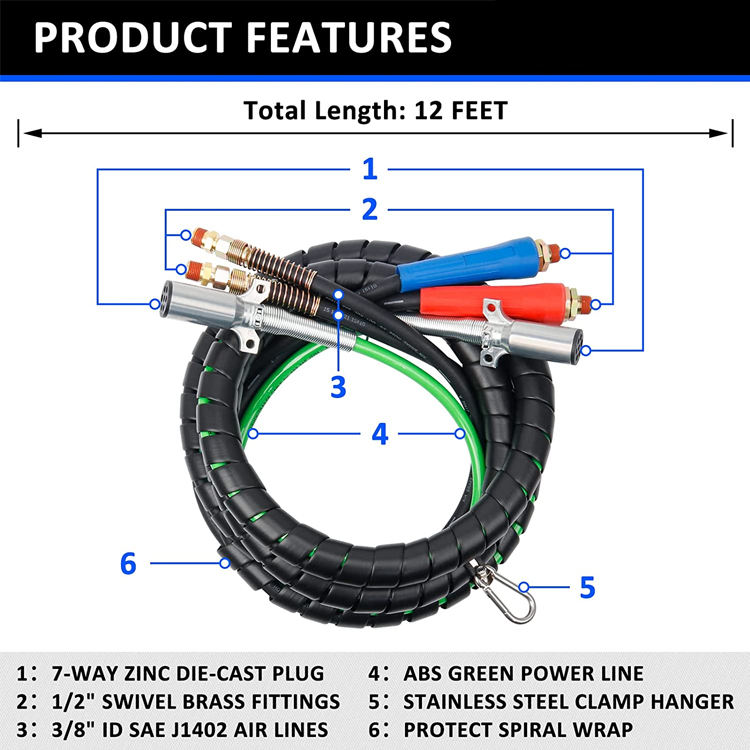 PRODUCT FEATURES

Total Length: 12 FEET

1

2

3

4

6

5

1: 7-WAY ZINC DIE-CAST PLUG
2: 1/2" SWIVEL BRASS FITTINGS
3: 3/8" ID SAE J1402 AIR LINES

4: ABS GREEN POWER LINE
5: STAINLESS STEEL CLAMP HANGER
6: PROTECT SPIRAL WRAP