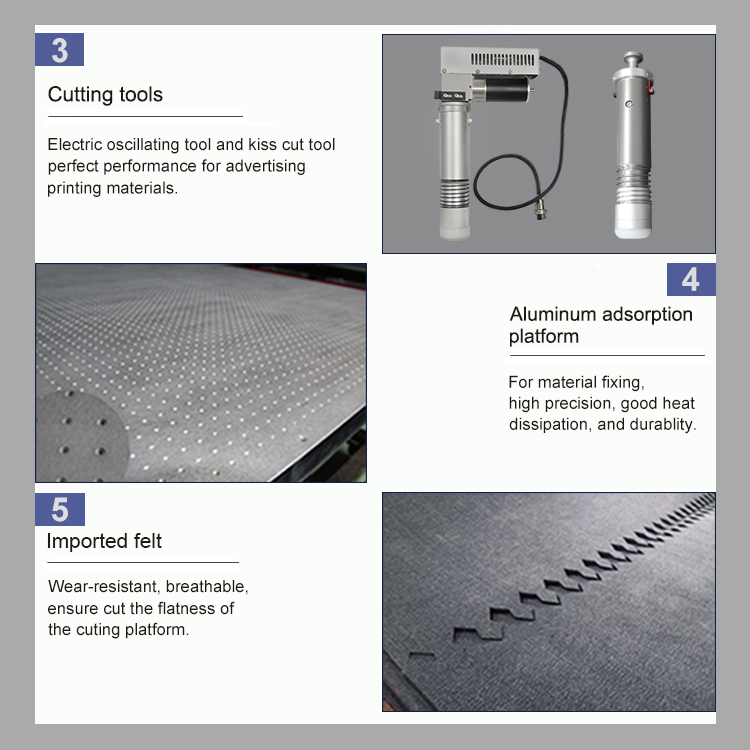 3

Cutting tools

Electric oscillating tool and kiss cut tool perfect performance for advertising printing materials.

4

Aluminum adsorption platform

For material fixing, high precision, good heat dissipation, and durablity.

5

Imported felt

Wear-resistant, breathable, ensure cut the flatness of the cuting platform.