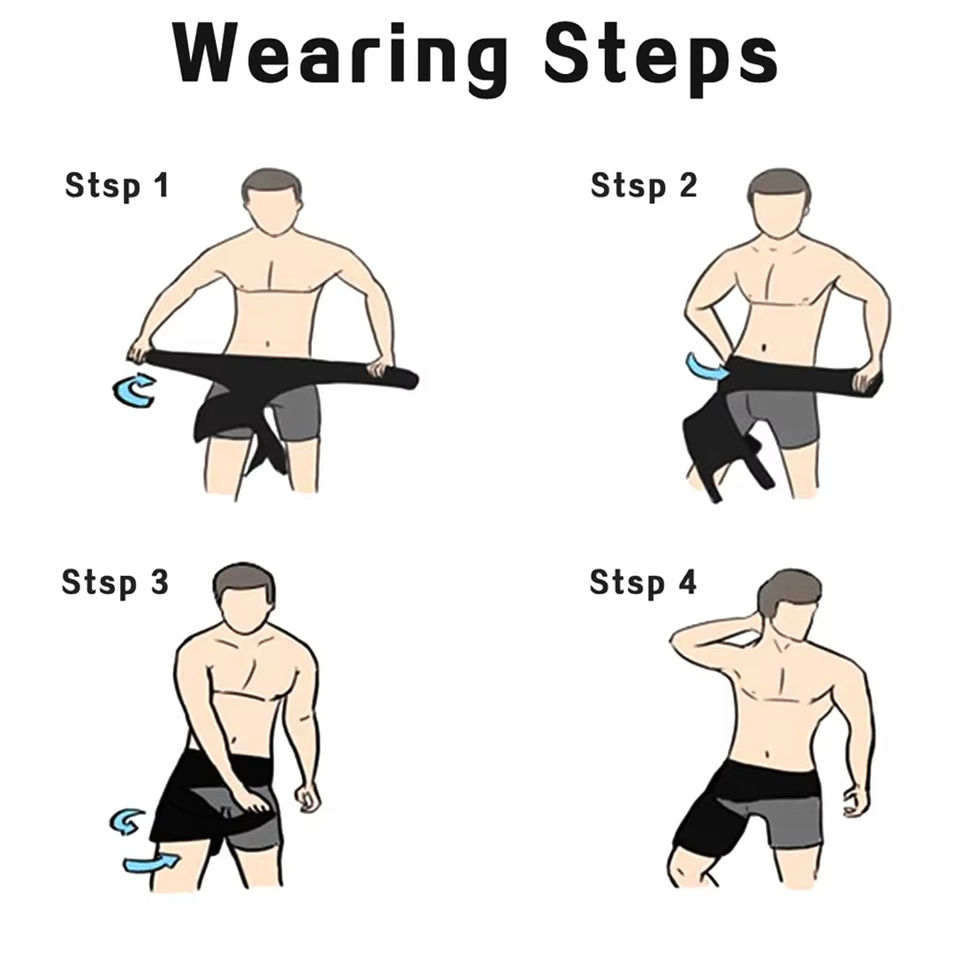 Wearing Steps

Stsp 1

Stsp 2

Stsp 3

Stsp 4