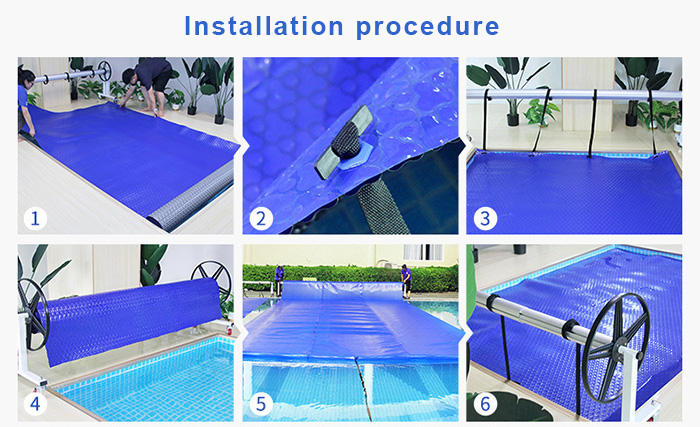 Installation procedure

1

2

3

4

5

6