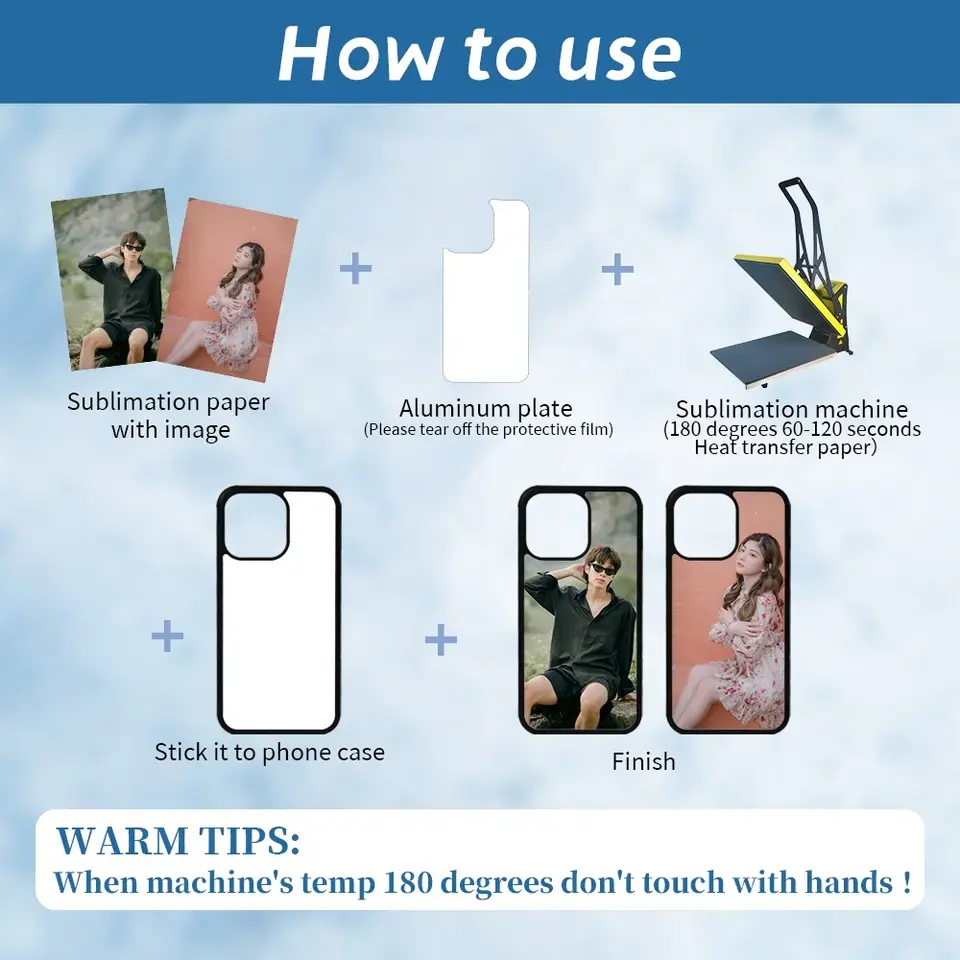 How to use

Sublimation paper with image

+

Aluminum plate
(Please tear off the protective film)

+

Sublimation machine
(180 degrees 60-120 seconds Heat transfer paper)

+

Stick it to phone case

+

Finish

WARM TIPS:
When machine's temp 180 degrees don't touch with hands !