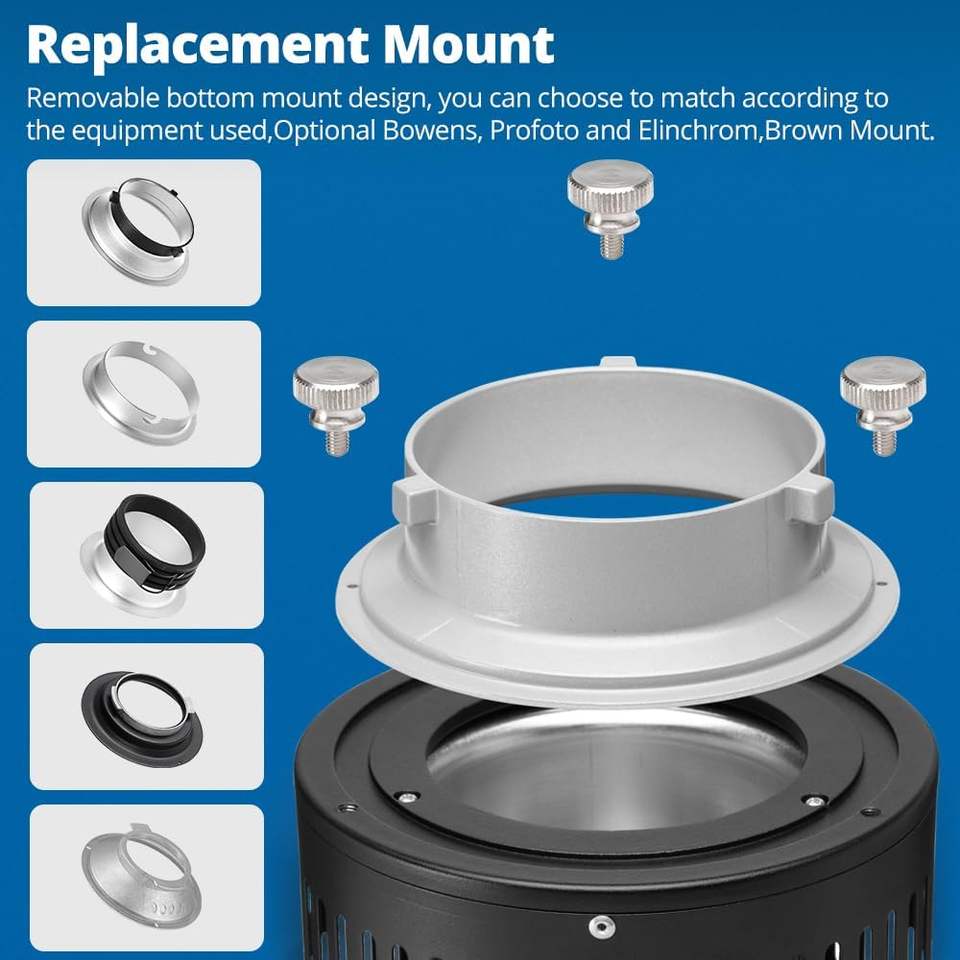 Replacement Mount

Removable bottom mount design, you can choose to match according to the equipment used,Optional Bowens, Profoto and Elinchrom,Brown Mount.