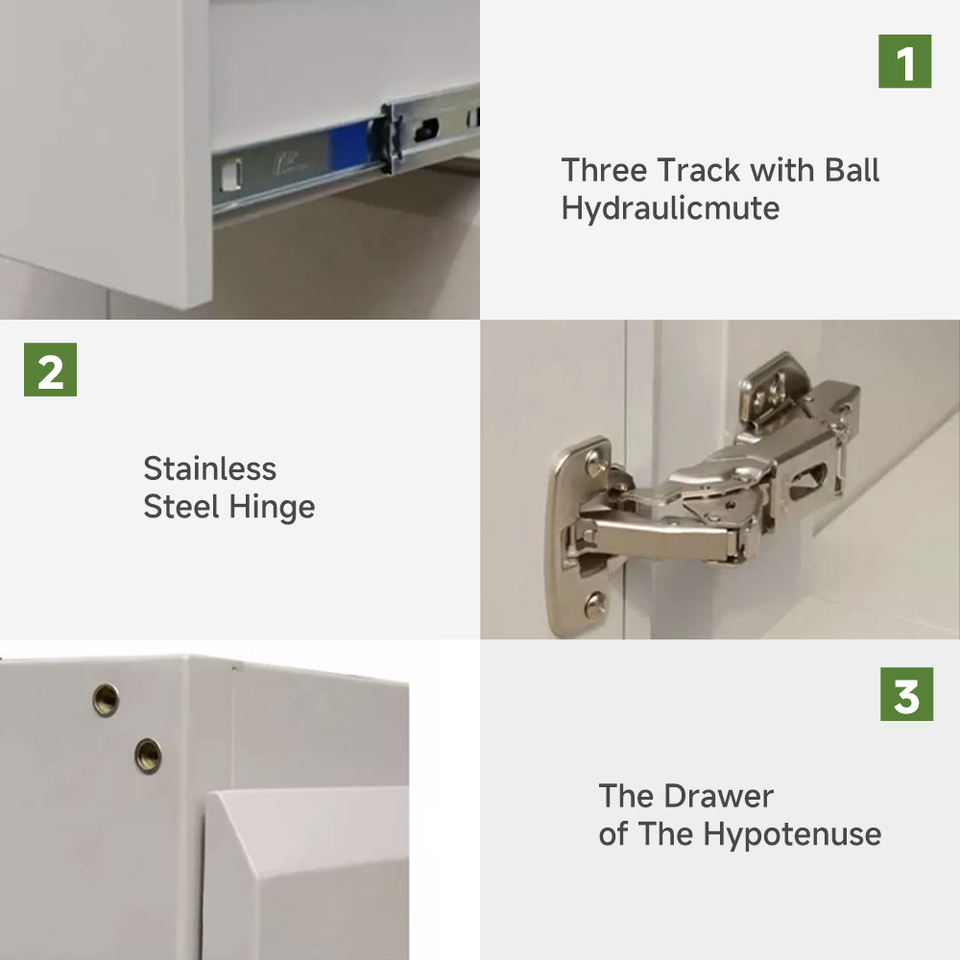 1

Three Track with Ball Hydraulicmute

2

Stainless Steel Hinge

3

The Drawer of The Hypotenuse