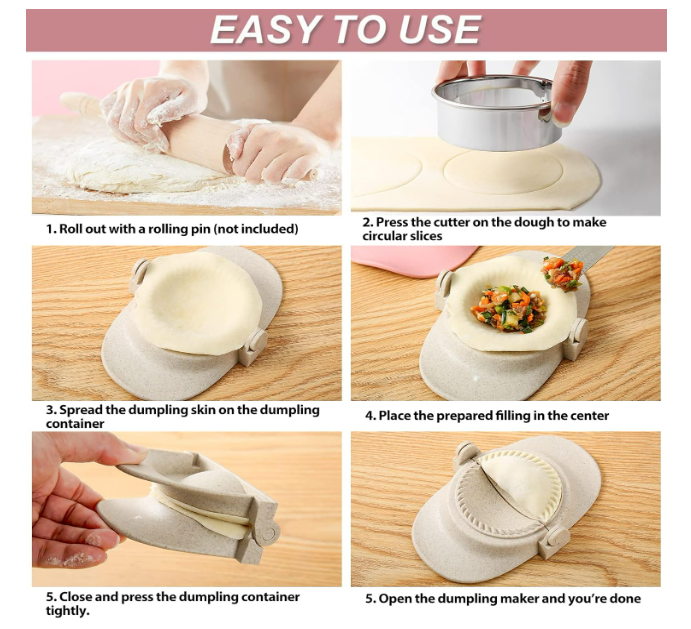 EASY TO USE

1. Roll out with a rolling pin (not included)

2. Press the cutter on the dough to make circular slices

3. Spread the dumpling skin on the dumpling container

4. Place the prepared filling in the center

5. Close and press the dumpling container tightly.

5. Open the dumpling maker and you're done