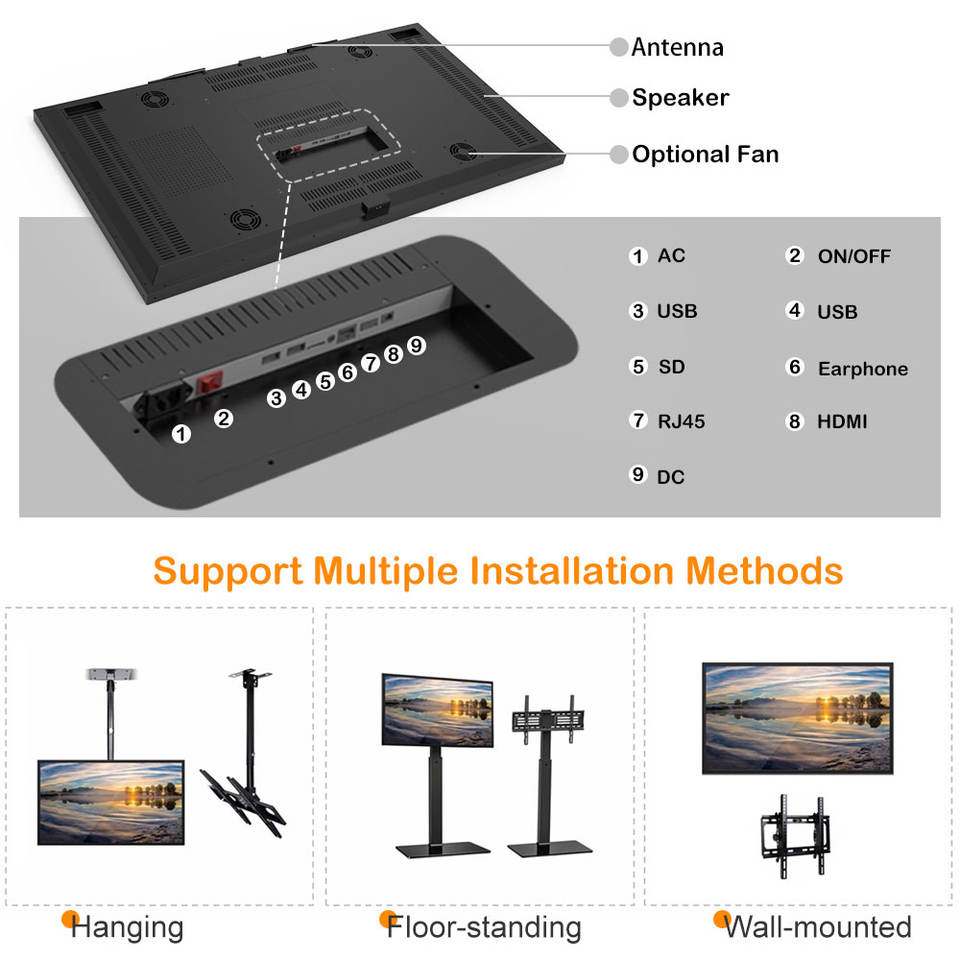 Antenna
Speaker
Optional Fan

1 2 3 4 5 6 7 8 9

1 AC
2 ON/OFF
3 USB
4 USB
5 SD
6 Earphone
7 RJ45
8 HDMI
9 DC

Support Multiple Installation Methods

Hanging
Floor-standing
Wall-mounted