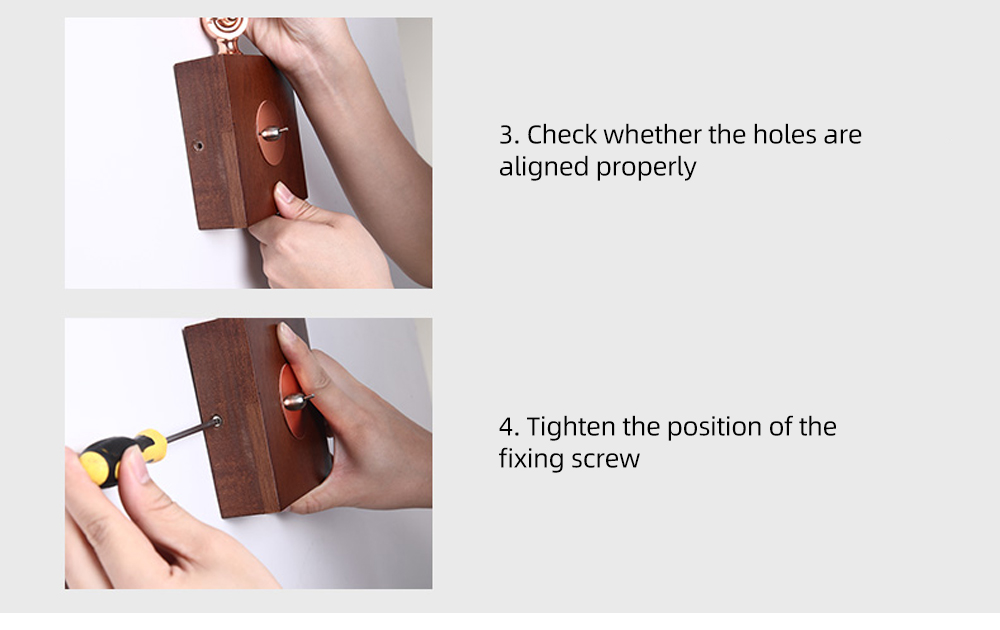 3. Check whether the holes are aligned properly

4. Tighten the position of the fixing screw