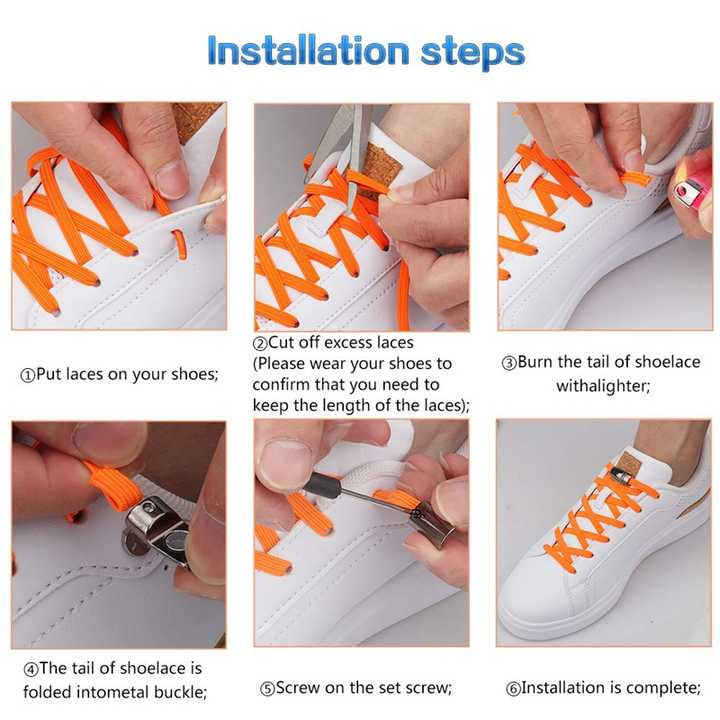 Installation steps

①Put laces on your shoes;

②Cut off excess laces (Please wear your shoes to confirm that you need to keep the length of the laces);

③Burn the tail of shoelace withalighter;

④The tail of shoelace is folded intometal buckle;

⑤Screw on the set screw;

⑥Installation is complete;