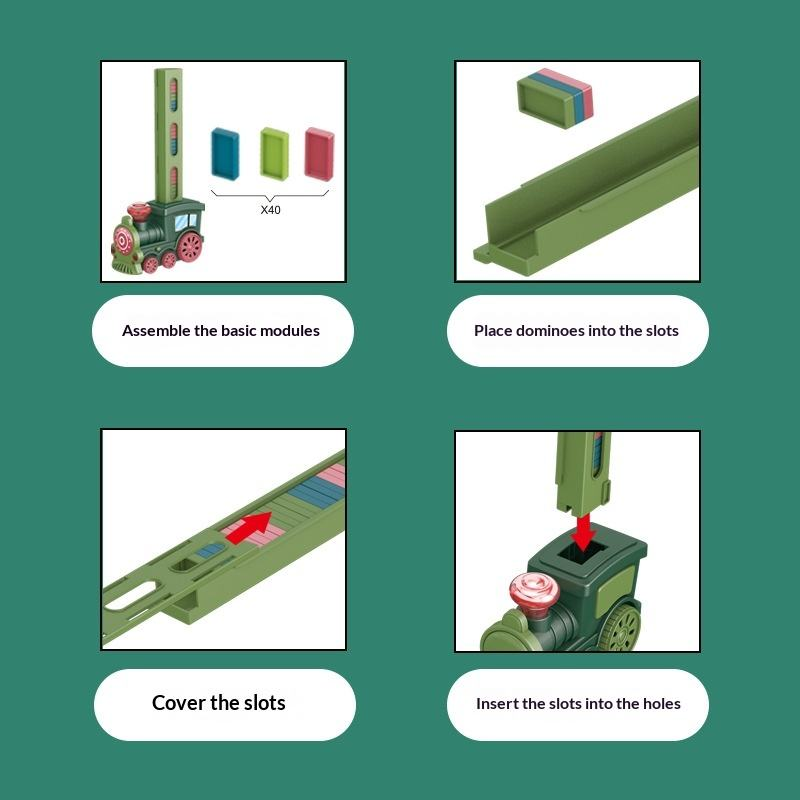 X40

Assemble the basic modules

Place dominoes into the slots

Cover the slots

Insert the slots into the holes