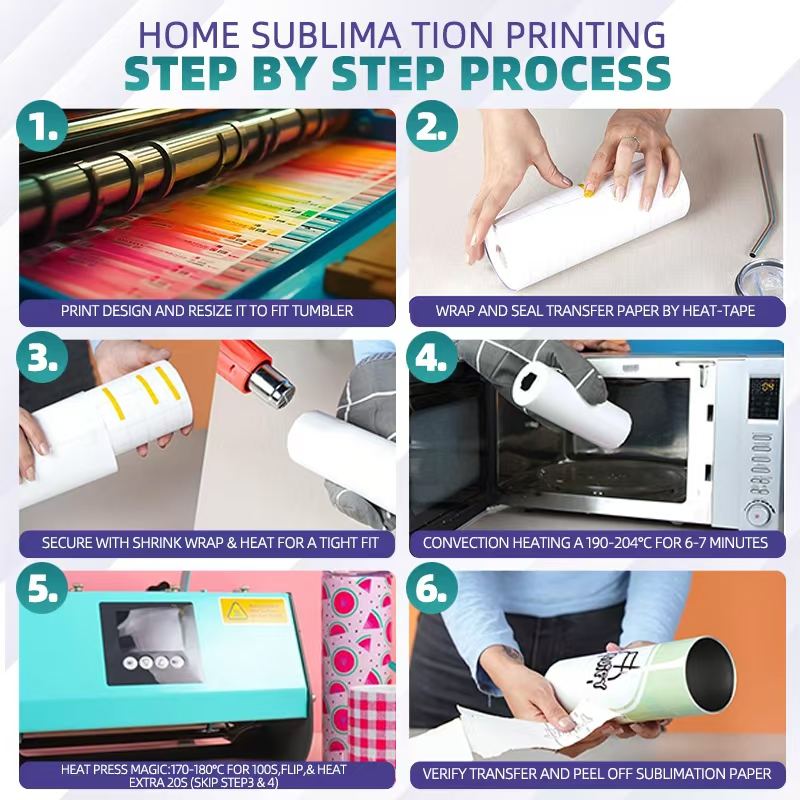 HOME SUBLIMA TION PRINTING
STEP BY STEP PROCESS

1.
PRINT DESIGN AND RESIZE IT TO FIT TUMBLER

2.
WRAP AND SEAL TRANSFER PAPER BY HEAT-TAPE

3.
SECURE WITH SHRINK WRAP & HEAT FOR A TIGHT FIT

4.
CONVECTION HEATING A 190-204°C FOR 6-7 MINUTES

5.
HEAT PRESS MAGIC:170-180°C FOR 100S,FLIP,& HEAT EXTRA 20S (SKIP STEP3 & 4)

6.
VERIFY TRANSFER AND PEEL OFF SUBLIMATION PAPER