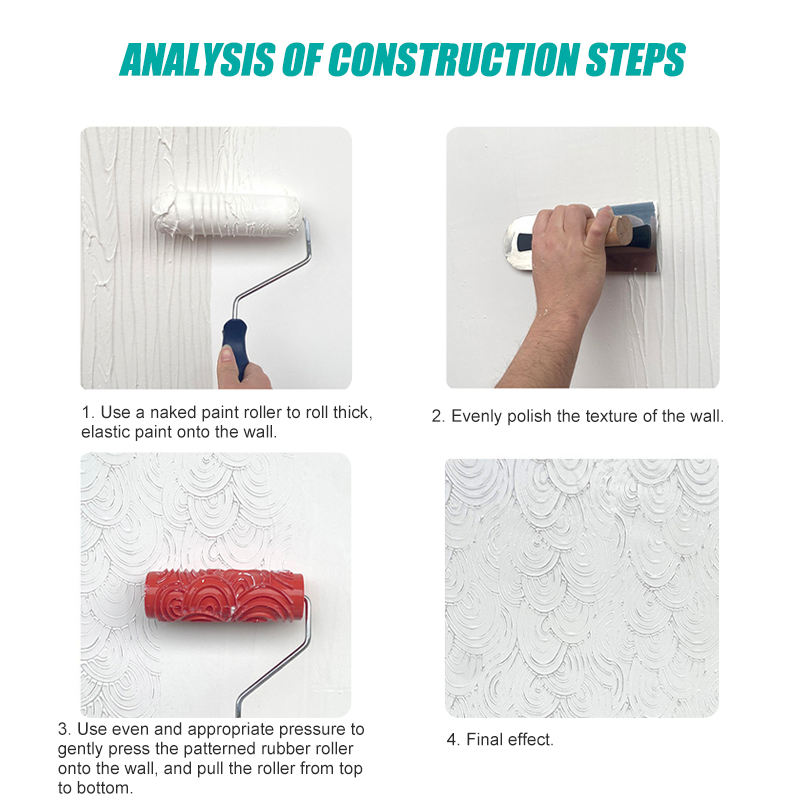 ANALYSIS OF CONSTRUCTION STEPS

1. Use a naked paint roller to roll thick, elastic paint onto the wall.

2. Evenly polish the texture of the wall.

3. Use even and appropriate pressure to gently press the patterned rubber roller onto the wall, and pull the roller from top to bottom.

4. Final effect.