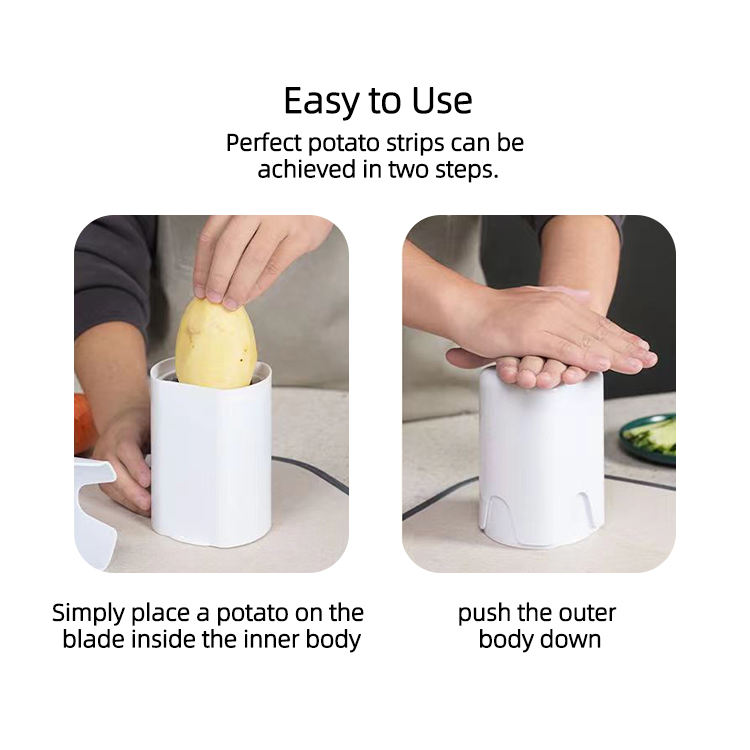 Easy to Use

Perfect potato strips can be achieved in two steps.

Simply place a potato on the blade inside the inner body

push the outer body down