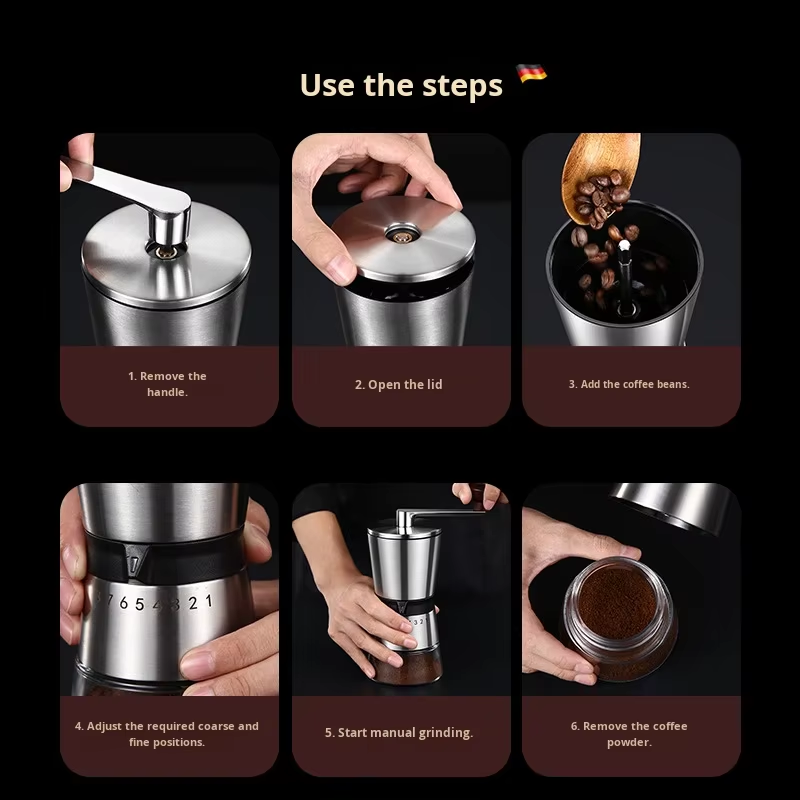 Use the steps

1. Remove the handle.

2. Open the lid

3. Add the coffee beans.

7 6 5 4 3 2 1

4. Adjust the required coarse and fine positions.

3 2

5. Start manual grinding.

6. Remove the coffee powder.