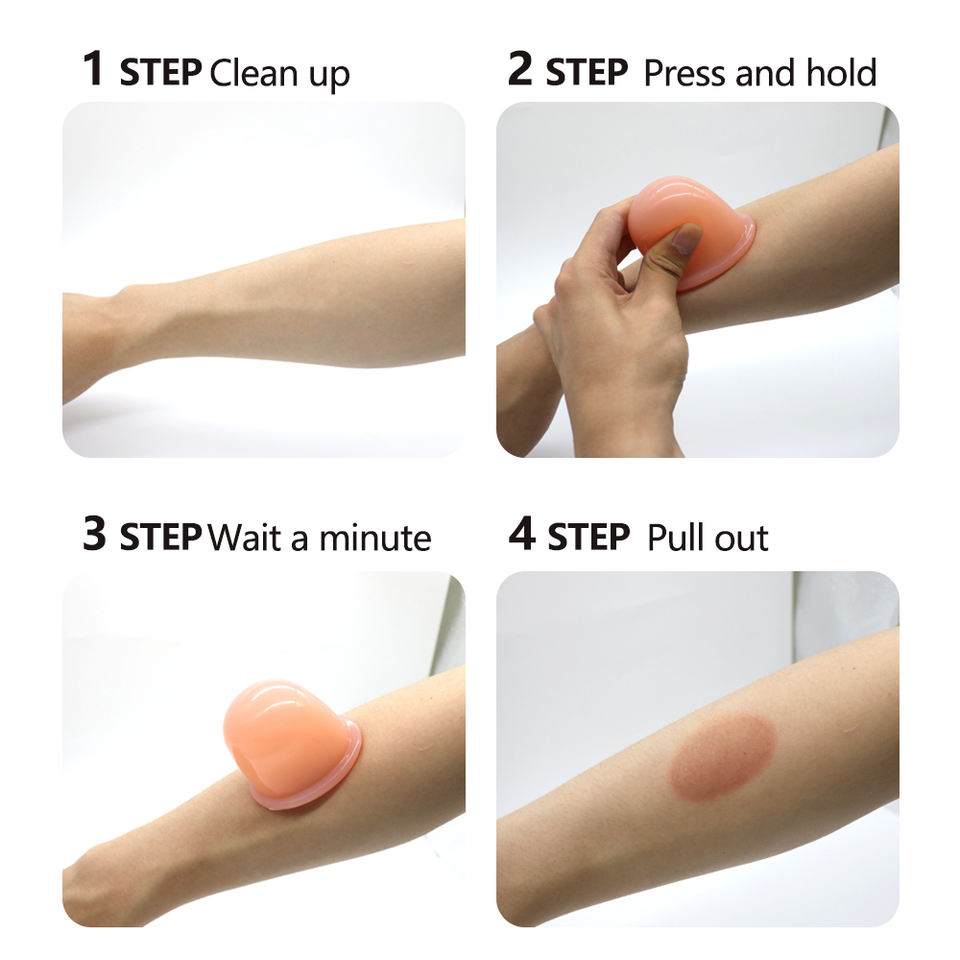 1 STEP Clean up

2 STEP Press and hold

3 STEP Wait a minute

4 STEP Pull out