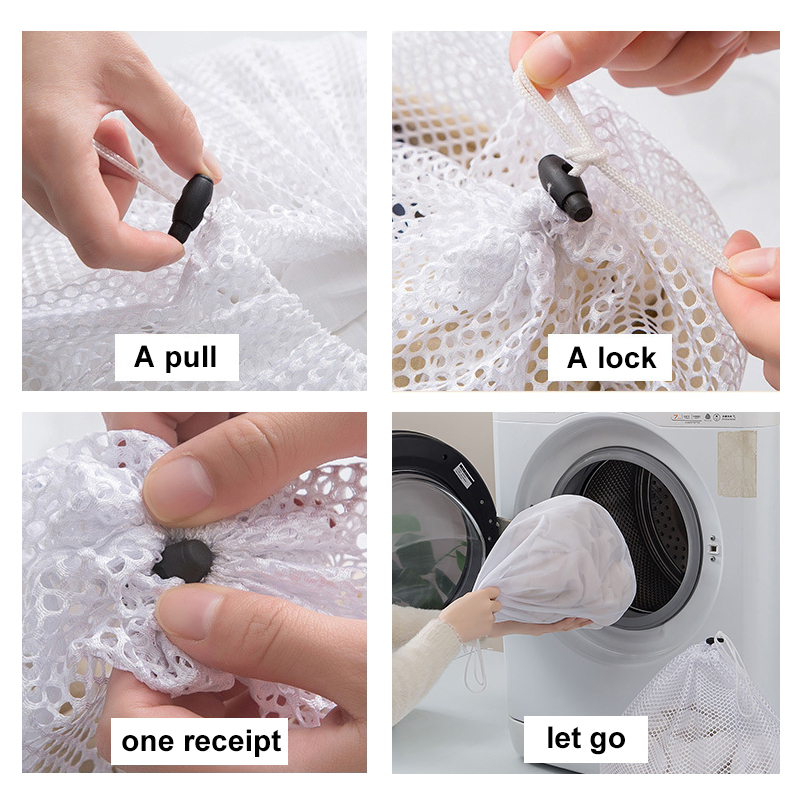 A pull

A lock

one receipt

let go