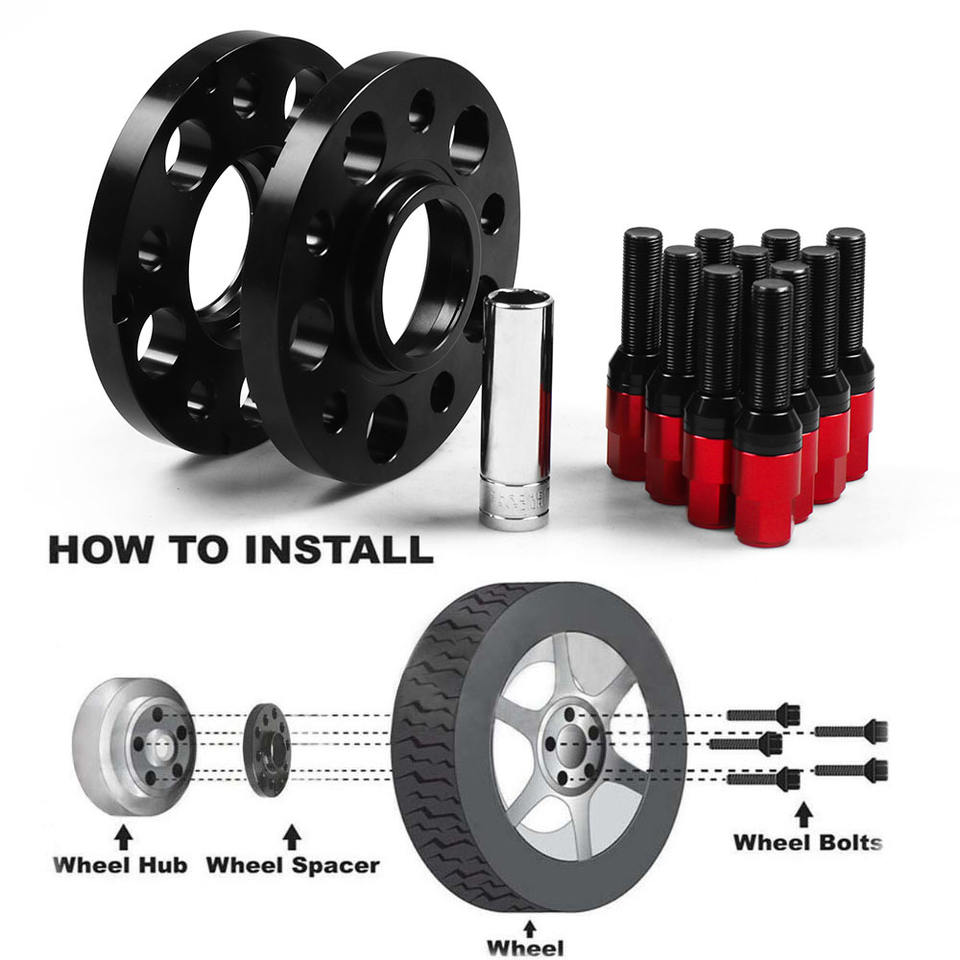 HOW TO INSTALL

Wheel Hub

Wheel Spacer

Wheel

Wheel Bolts