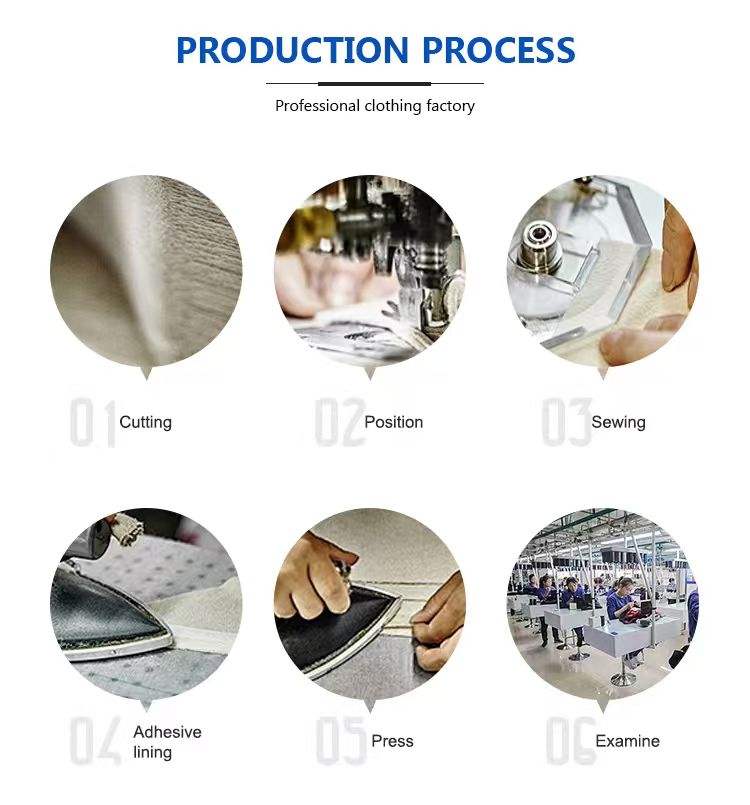 PRODUCTION PROCESS

Professional clothing factory

01 Cutting

02 Position

03 Sewing

04 Adhesive lining

05 Press

06 Examine