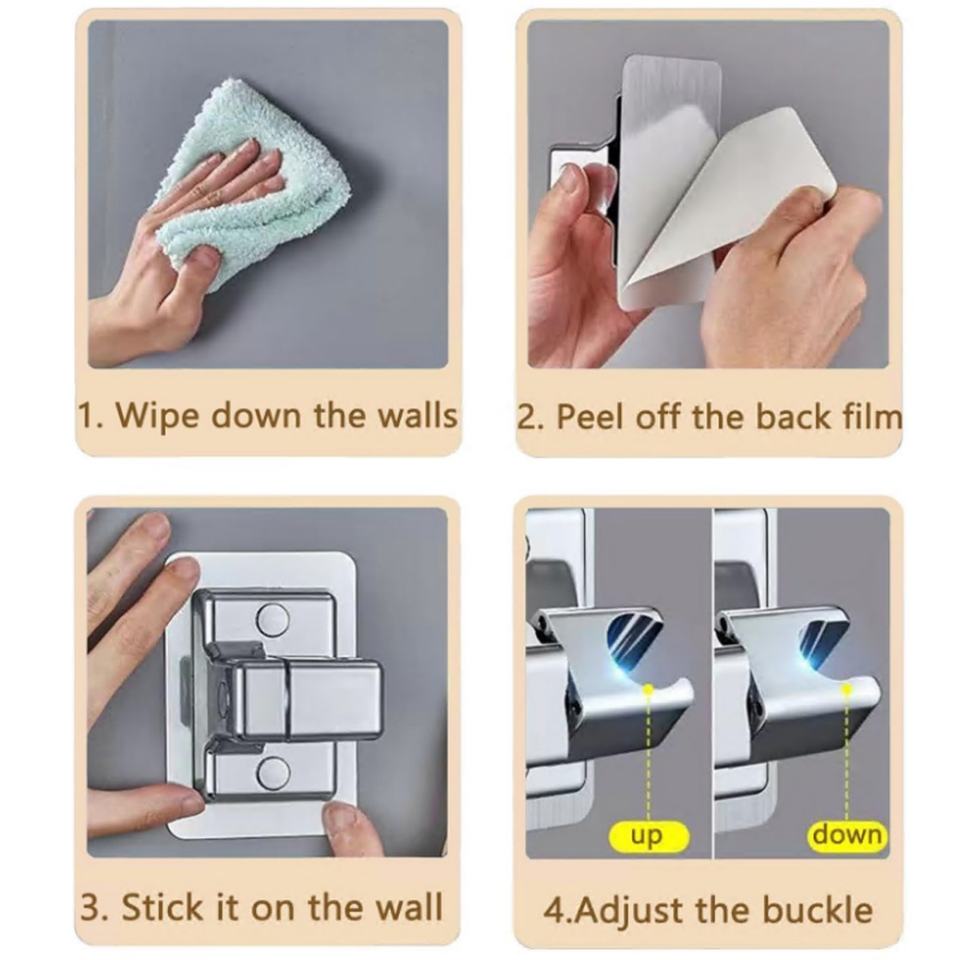 1. Wipe down the walls

2. Peel off the back film

3. Stick it on the wall

up

down

4.Adjust the buckle