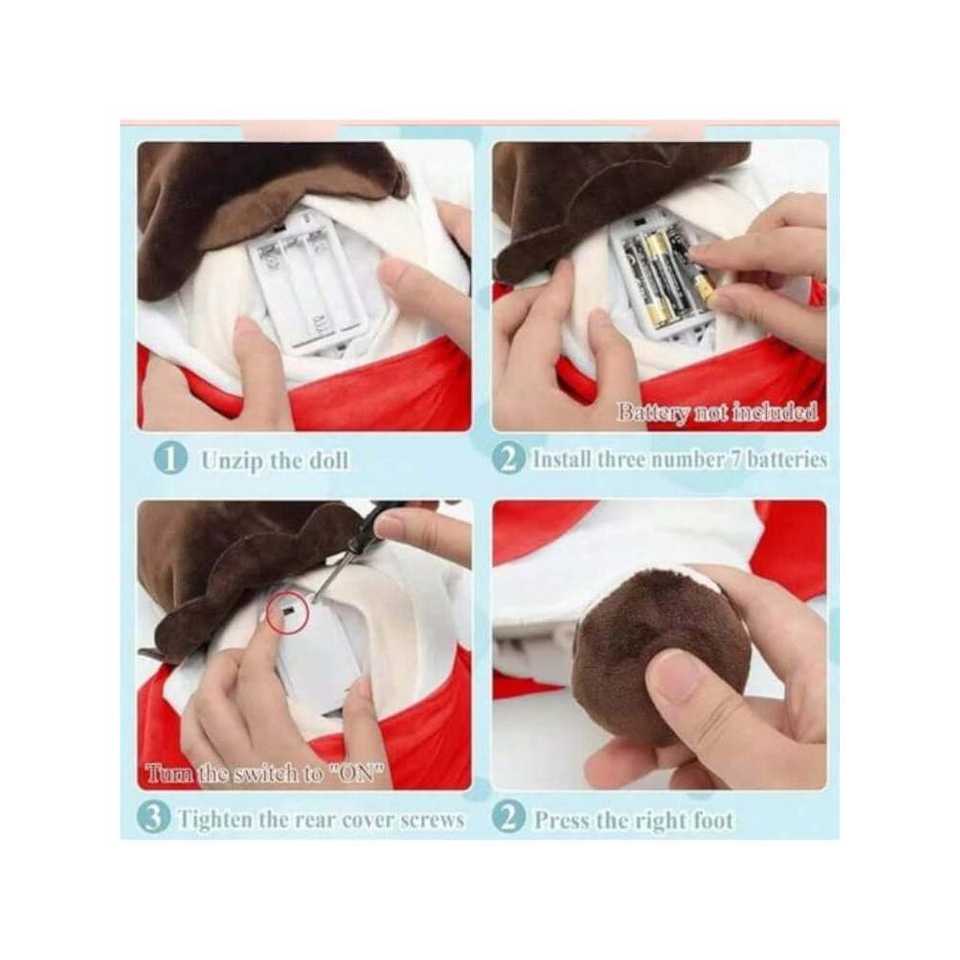 1 Unzip the doll

Battery not included

2 Install three number 7 batteries

Turn the switch to "ON"

3 Tighten the rear cover screws

2 Press the right foot