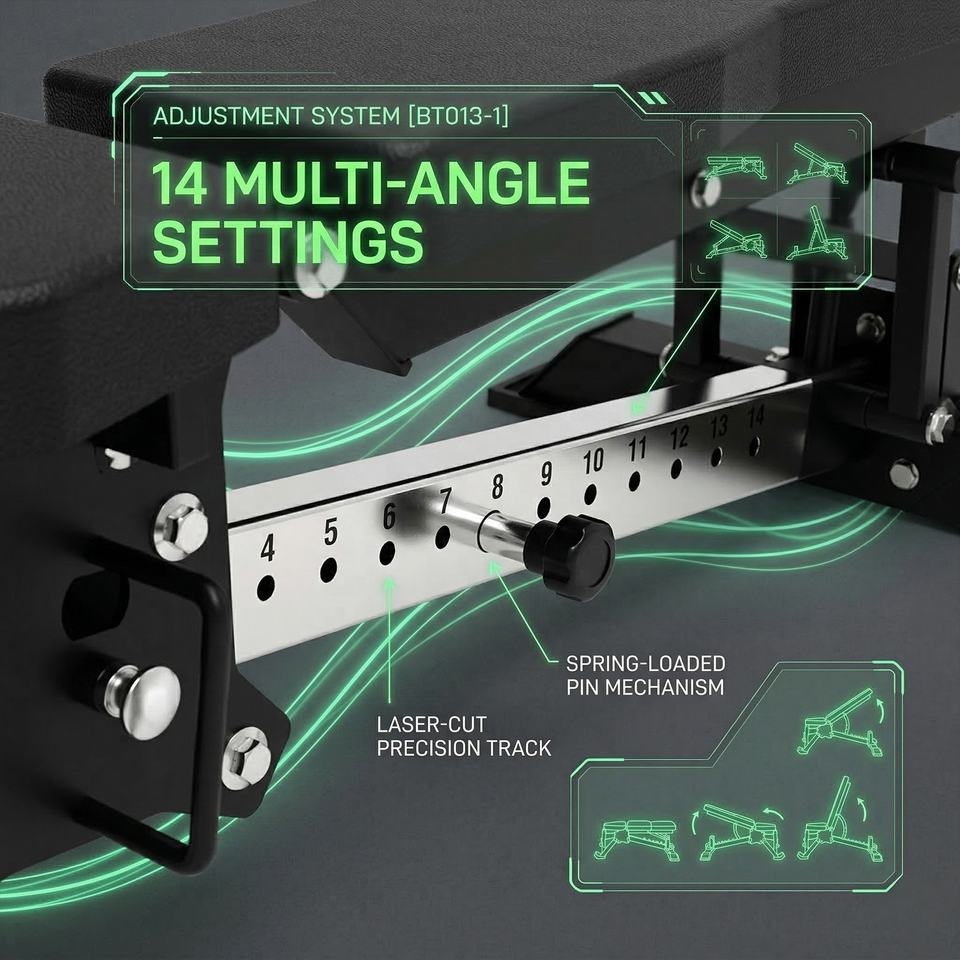 ADJUSTMENT SYSTEM [BT013-1]

14 MULTI-ANGLE SETTINGS

4 5 6 7 8 9 10 11 12 13 14

SPRING-LOADED PIN MECHANISM

LASER-CUT PRECISION TRACK