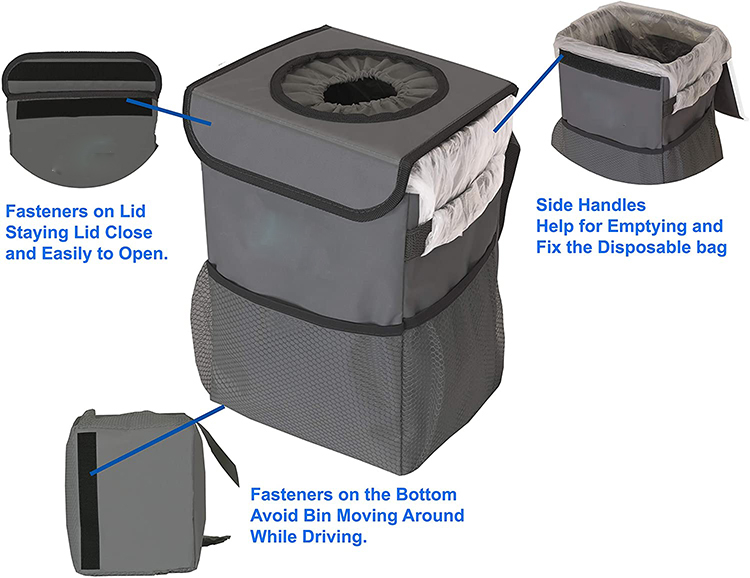 Fasteners on Lid
Staying Lid Close
and Easily to Open.

Side Handles
Help for Emptying and
Fix the Disposable bag

Fasteners on the Bottom
Avoid Bin Moving Around
While Driving.