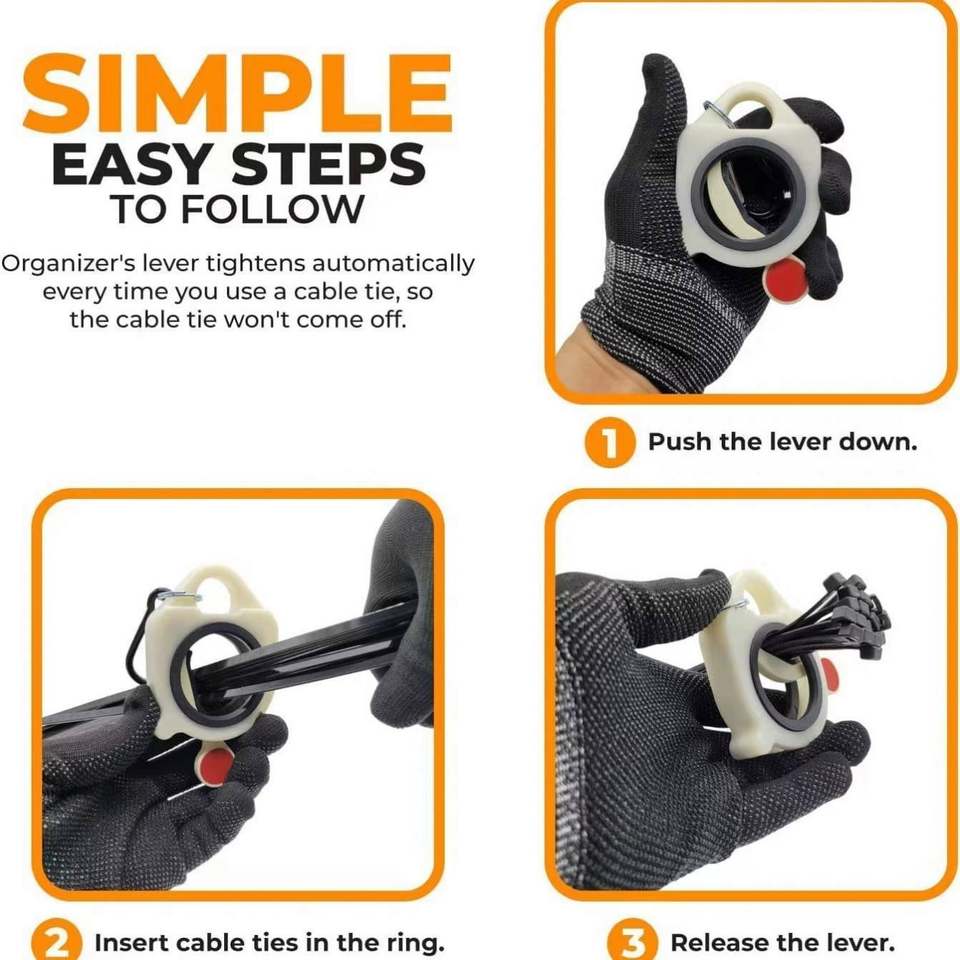 SIMPLE
EASY STEPS
TO FOLLOW

Organizer's lever tightens automatically every time you use a cable tie, so the cable tie won't come off.

1 Push the lever down.

2 Insert cable ties in the ring.

3 Release the lever.