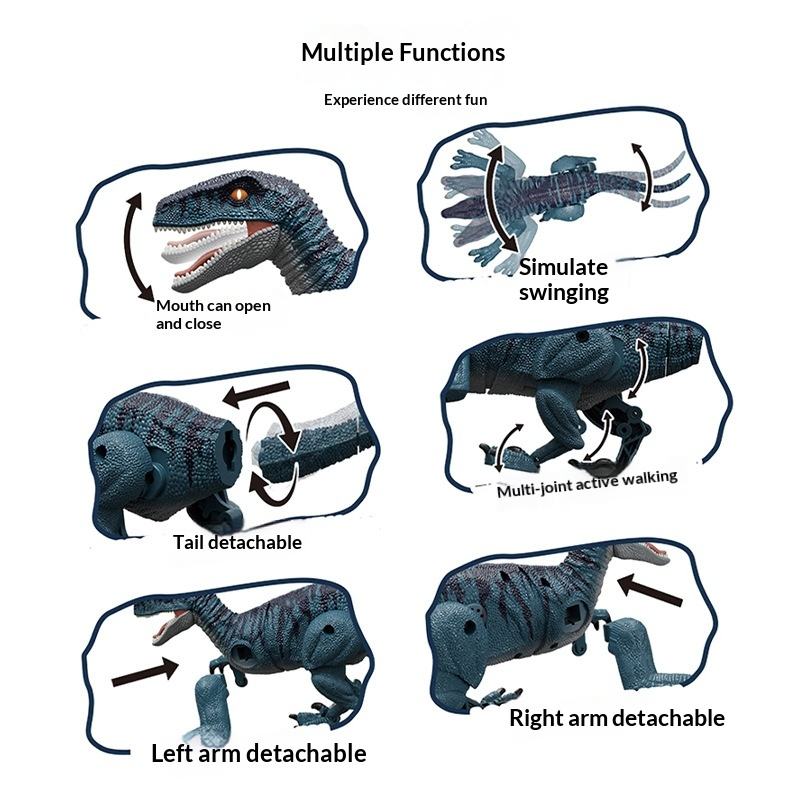 Multiple Functions

Experience different fun

Mouth can open and close

Simulate swinging

Tail detachable

Multi-joint active walking

Left arm detachable

Right arm detachable