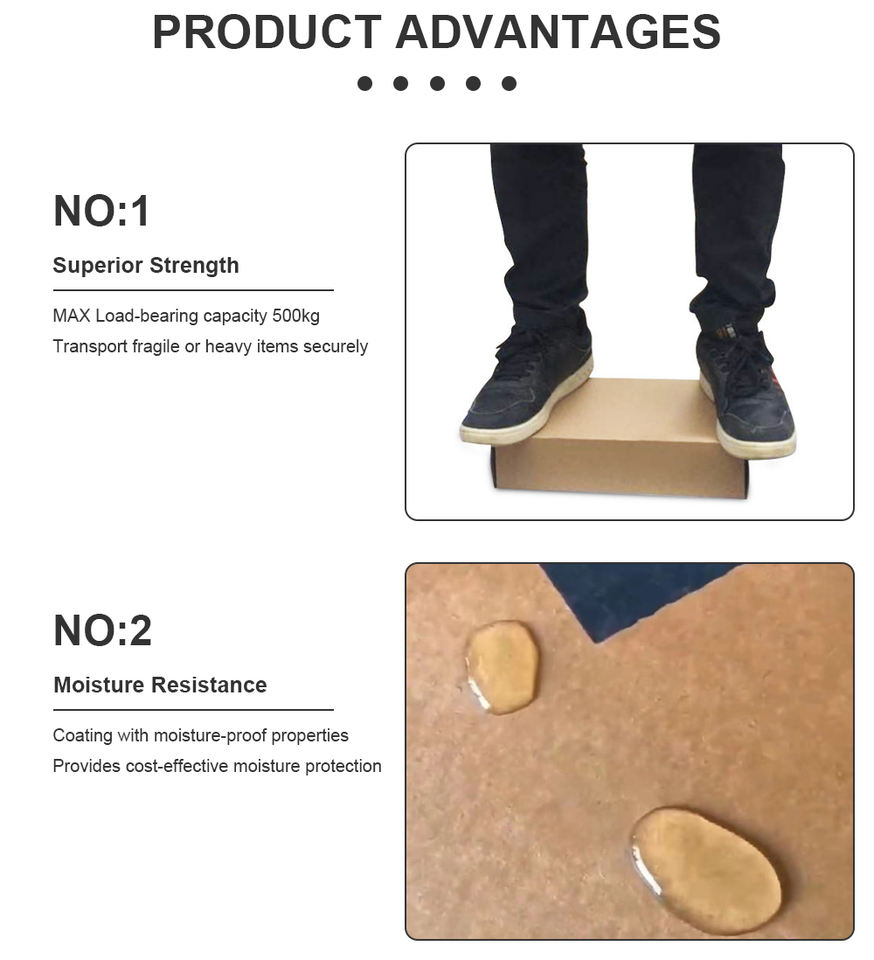 PRODUCT ADVANTAGES

NO:1

Superior Strength

MAX Load-bearing capacity 500kg
Transport fragile or heavy items securely

NO:2

Moisture Resistance

Coating with moisture-proof properties
Provides cost-effective moisture protection