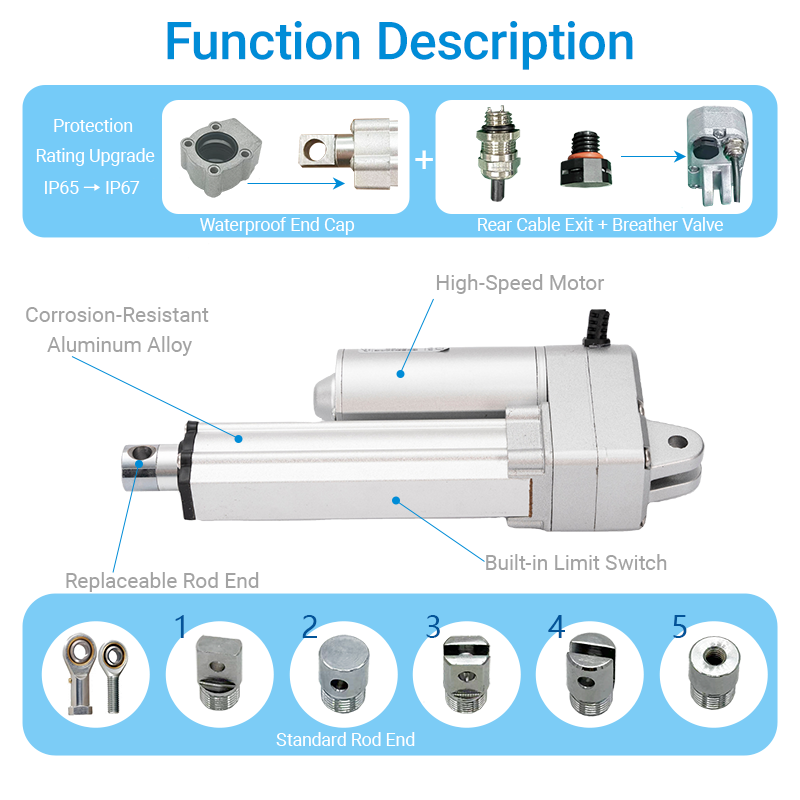 Function Description

Protection Rating Upgrade IP65 → IP67

Waterproof End Cap

+

Rear Cable Exit + Breather Valve

High-Speed Motor

Corrosion-Resistant Aluminum Alloy

Built-in Limit Switch

Replaceable Rod End

1

2

3

4

5

Standard Rod End