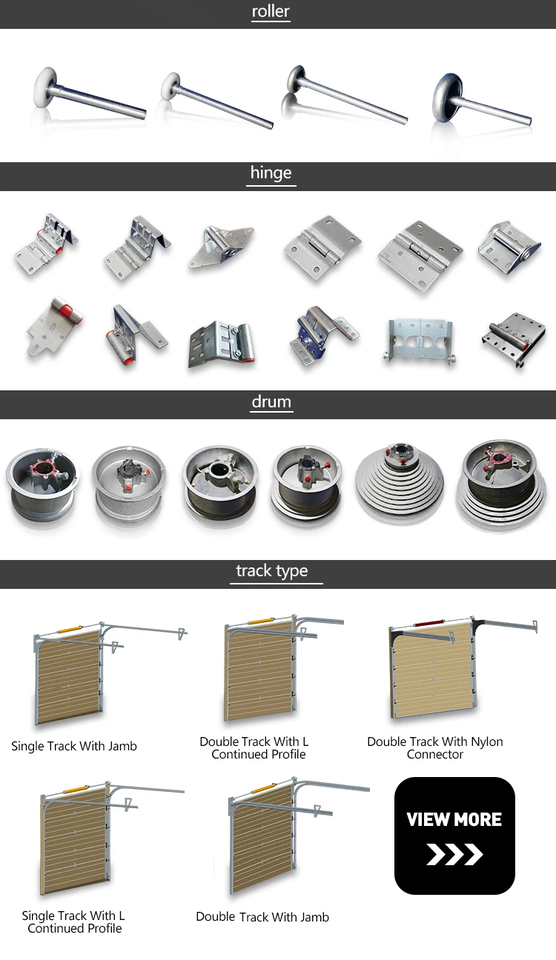 roller

hinge

drum

track type

Single Track With Jamb

Double Track With L Continued Profile

Double Track With Nylon Connector

Single Track With L Continued Profile

Double Track With Jamb

VIEW MORE