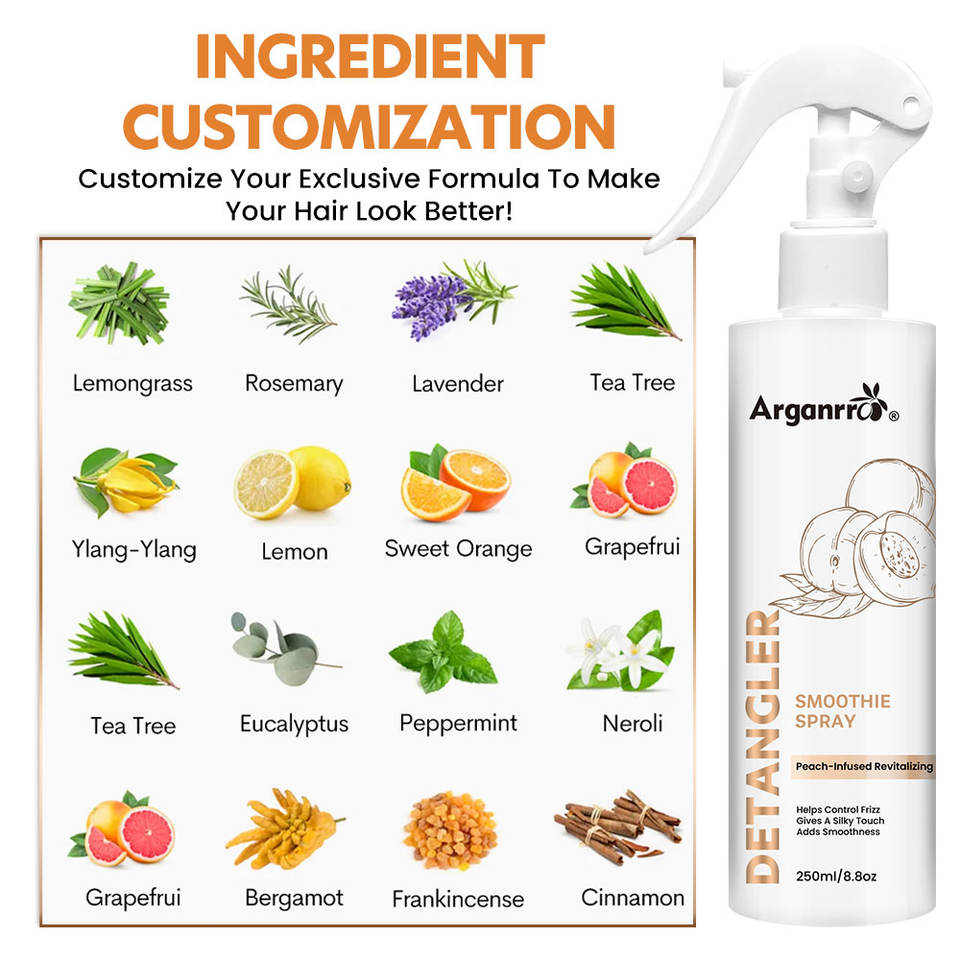 INGREDIENT CUSTOMIZATION

Customize Your Exclusive Formula To Make Your Hair Look Better!

Lemongrass
Rosemary
Lavender
Tea Tree
Ylang-Ylang
Lemon
Sweet Orange
Grapefrui
Tea Tree
Eucalyptus
Peppermint
Neroli
Grapefrui
Bergamot
Frankincense
Cinnamon

Arganrro®

DETANGLER

SMOOTHIE SPRAY

Peach-Infused Revitalizing

Helps Control Frizz
Gives A Silky Touch
Adds Smoothness

250ml/8.8oz