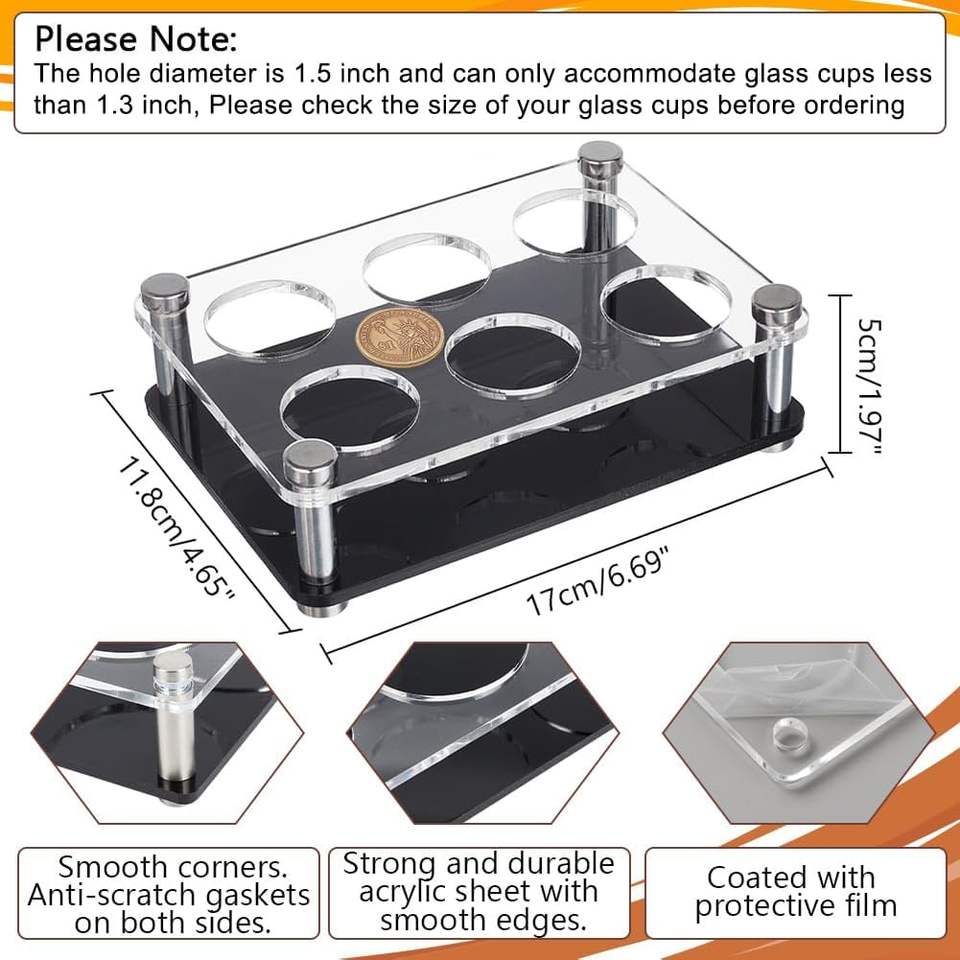 Please Note:
The hole diameter is 1.5 inch and can only accommodate glass cups less than 1.3 inch, Please check the size of your glass cups before ordering

5cm/1.97"

11.8cm/4.65"

17cm/6.69"

Smooth corners. Anti-scratch gaskets on both sides.

Strong and durable acrylic sheet with smooth edges.

Coated with protective film