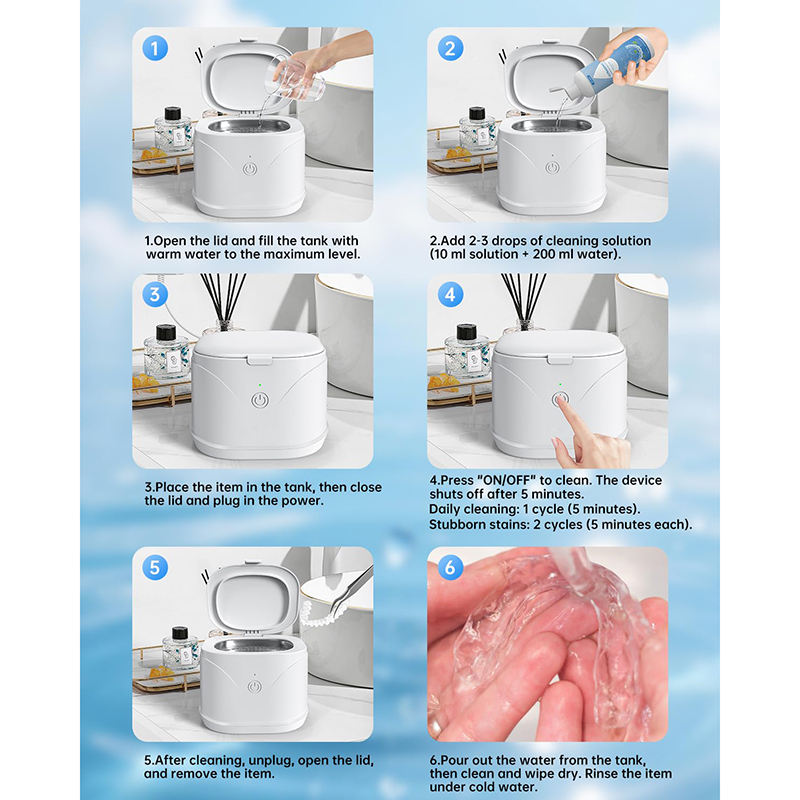 1

1.Open the lid and fill the tank with warm water to the maximum level.

2

2.Add 2-3 drops of cleaning solution (10 ml solution + 200 ml water).

3

3.Place the item in the tank, then close the lid and plug in the power.

4

4.Press "ON/OFF" to clean. The device shuts off after 5 minutes.
Daily cleaning: 1 cycle (5 minutes).
Stubborn stains: 2 cycles (5 minutes each).

5

5.After cleaning, unplug, open the lid, and remove the item.

6

6.Pour out the water from the tank, then clean and wipe dry. Rinse the item under cold water.