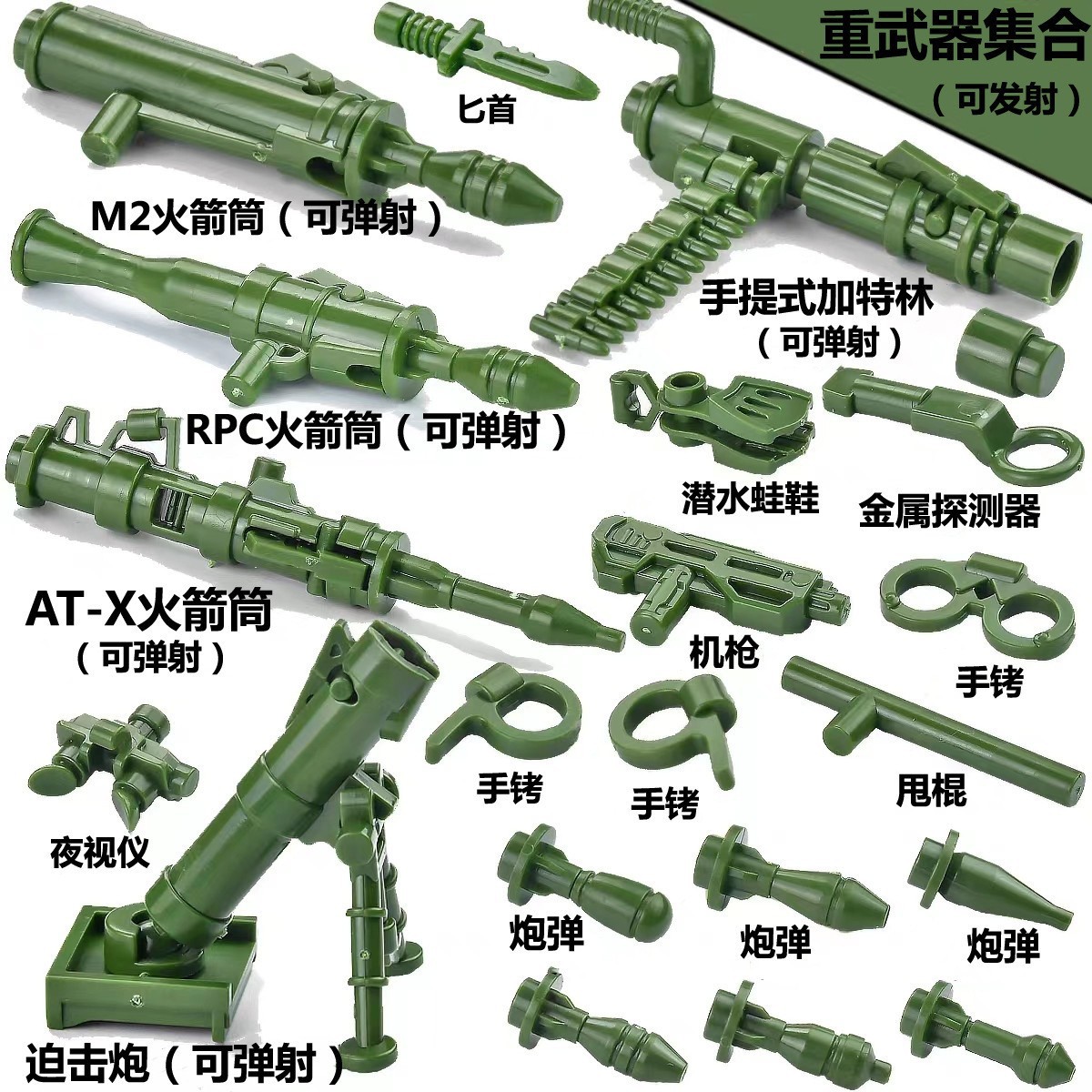 重武器集合
（可发射）

匕首

M2火箭筒（可弹射）

手提式加特林
（可弹射）

RPC火箭筒（可弹射）

潜水蛙鞋

金属探测器

AT-X火箭筒
（可弹射）

机枪

手铐

夜视仪

手铐

手铐

甩棍

炮弹

炮弹

炮弹

迫击炮（可弹射）