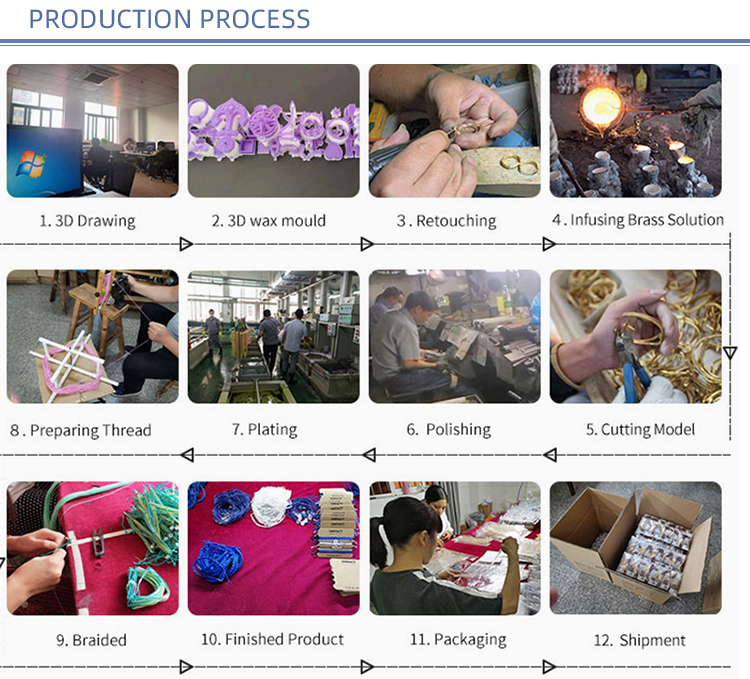 PRODUCTION PROCESS

1. 3D Drawing

2. 3D wax mould

3 . Retouching

4 . Infusing Brass Solution

8 . Preparing Thread

7. Plating

6. Polishing

5. Cutting Model

9. Braided

10. Finished Product

11. Packaging

12. Shipment