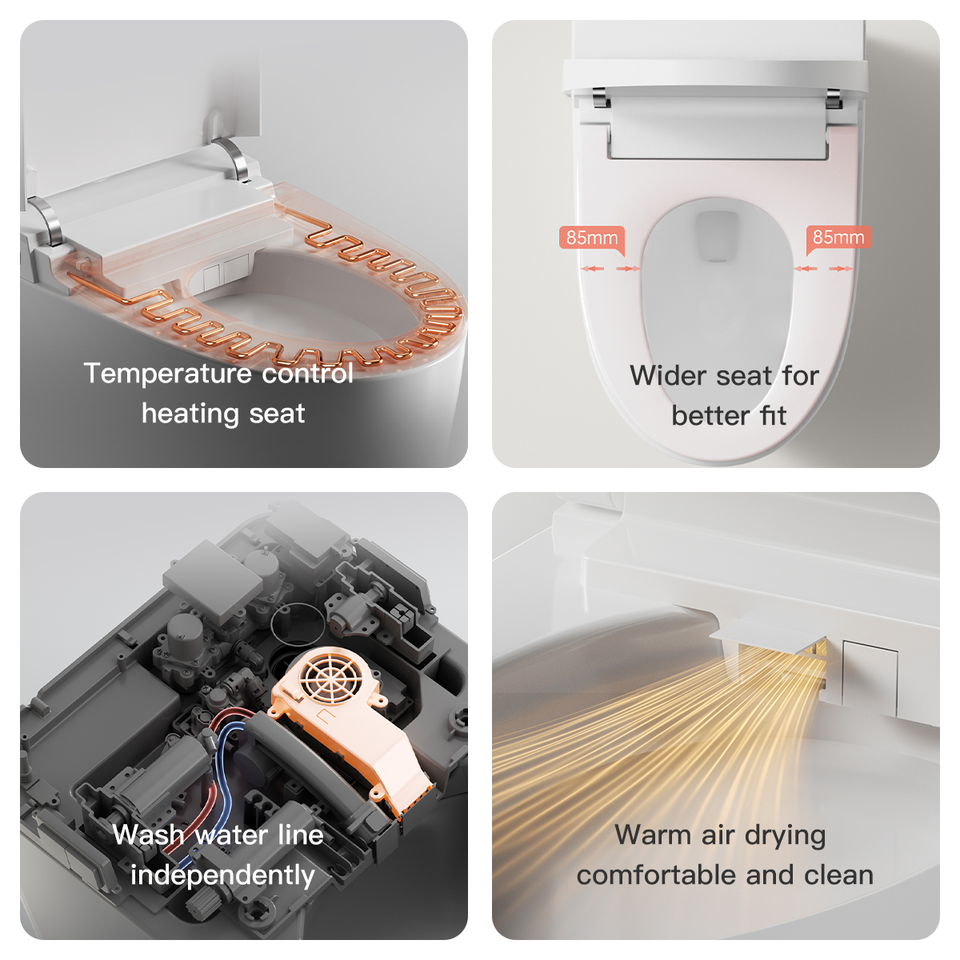 Temperature control heating seat

85mm

85mm

Wider seat for better fit

Wash water line independently

Warm air drying comfortable and clean