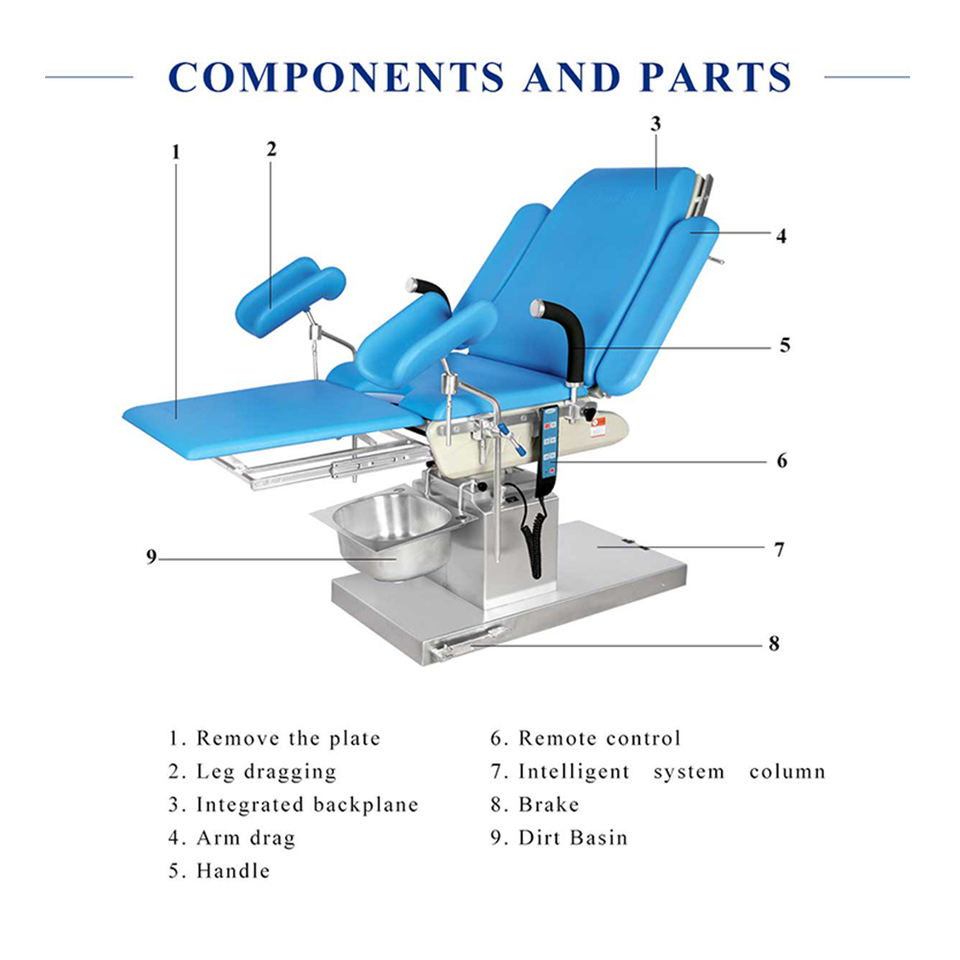 COMPONENTS AND PARTS

1

2

3

4

5

6

7

8

9

1. Remove the plate
2. Leg dragging
3. Integrated backplane
4. Arm drag
5. Handle

6. Remote control
7. Intelligent system column
8. Brake
9. Dirt Basin