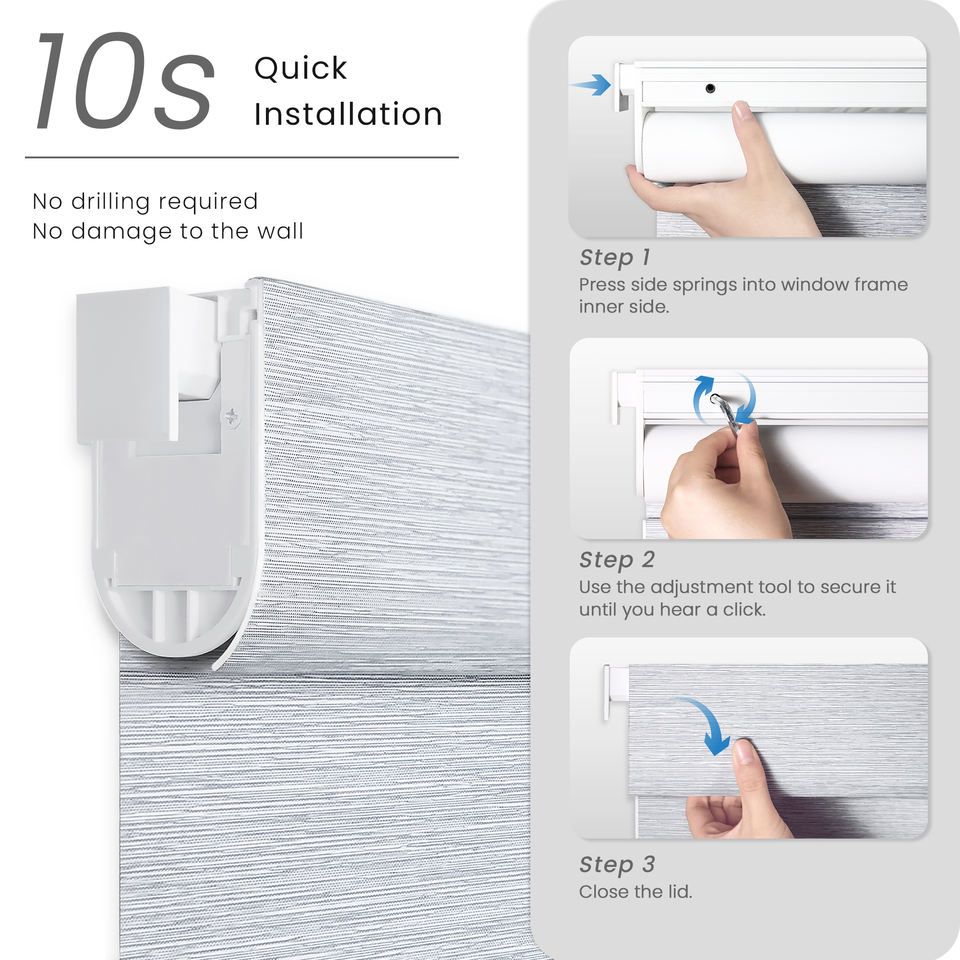 10s Quick Installation

No drilling required
No damage to the wall

Step 1
Press side springs into window frame inner side.

Step 2
Use the adjustment tool to secure it until you hear a click.

Step 3
Close the lid.